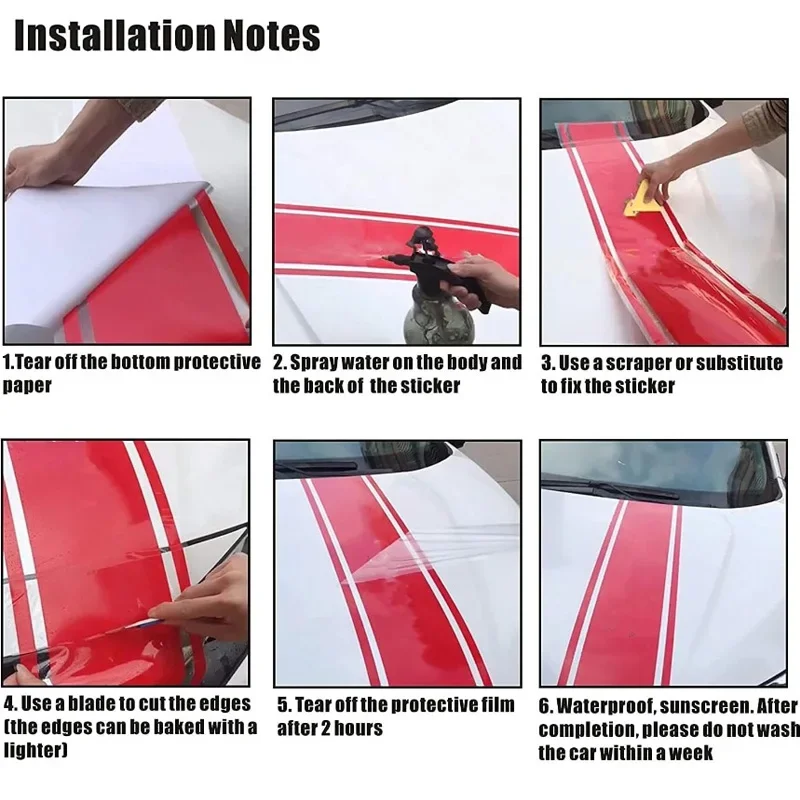 Installation Notes

1.Tear off the bottom protective paper

2. Spray water on the body and the back of the sticker

3. Use a scraper or substitute to fix the sticker

4. Use a blade to cut the edges (the edges can be baked with a lighter)

5. Tear off the protective film after 2 hours

6. Waterproof, sunscreen. After completion, please do not wash the car within a week