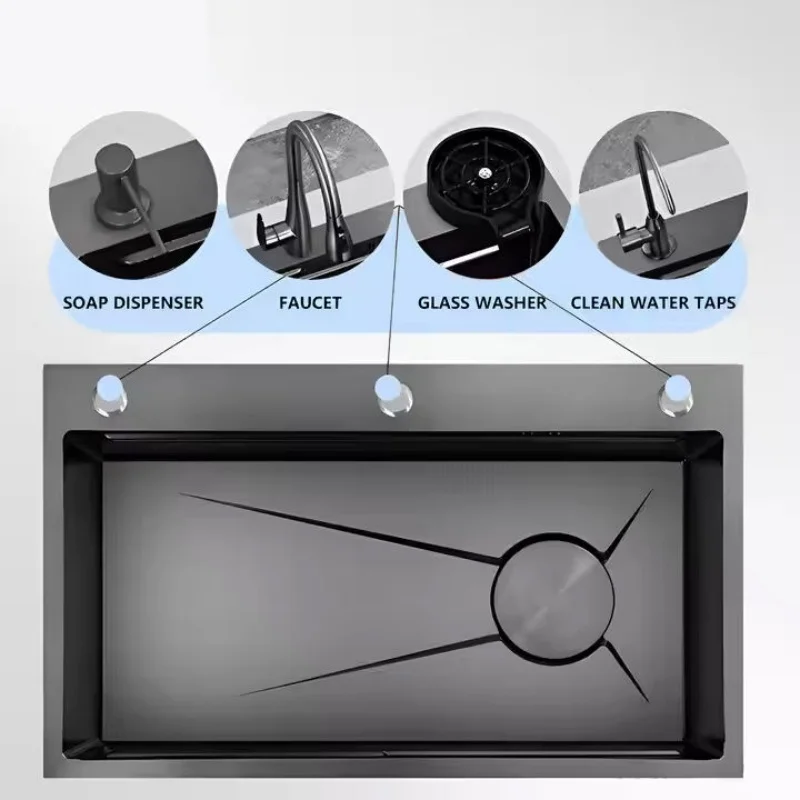 SOAP DISPENSER
FAUCET
GLASS WASHER
CLEAN WATER TAPS