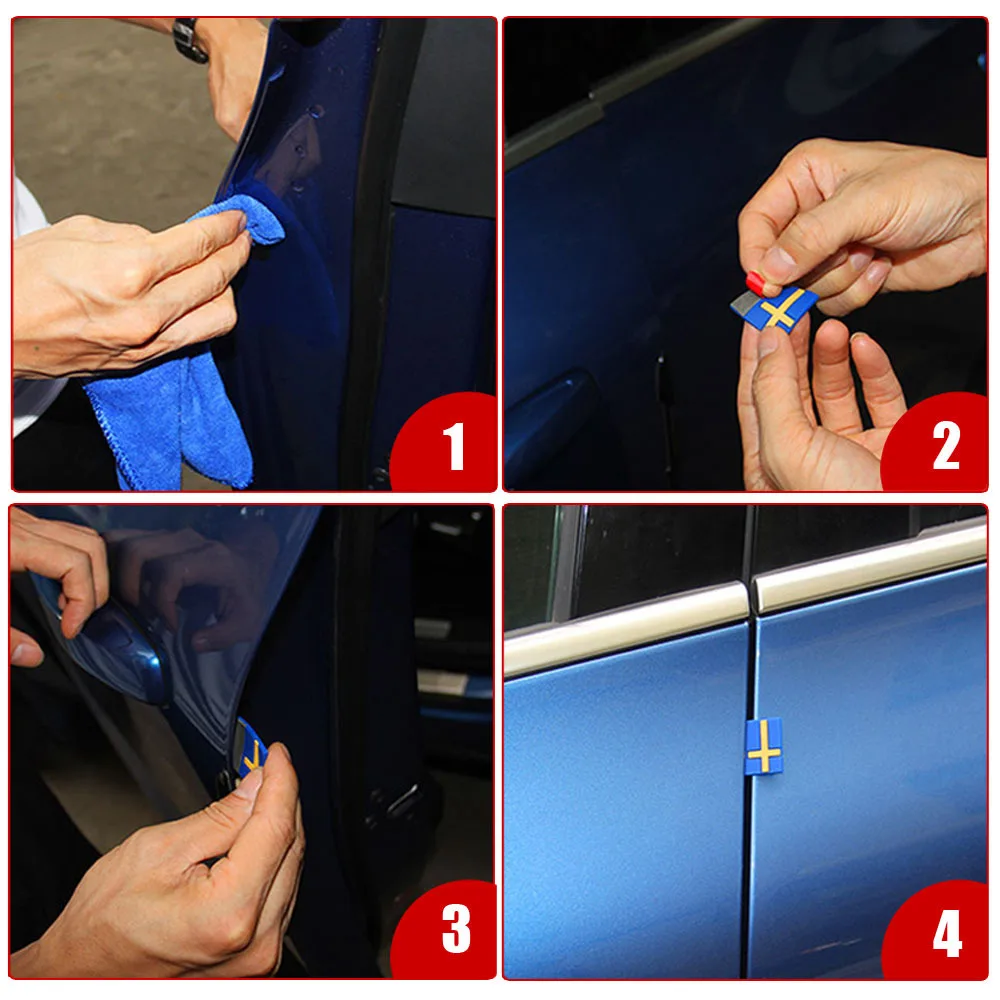 1

2

3

4