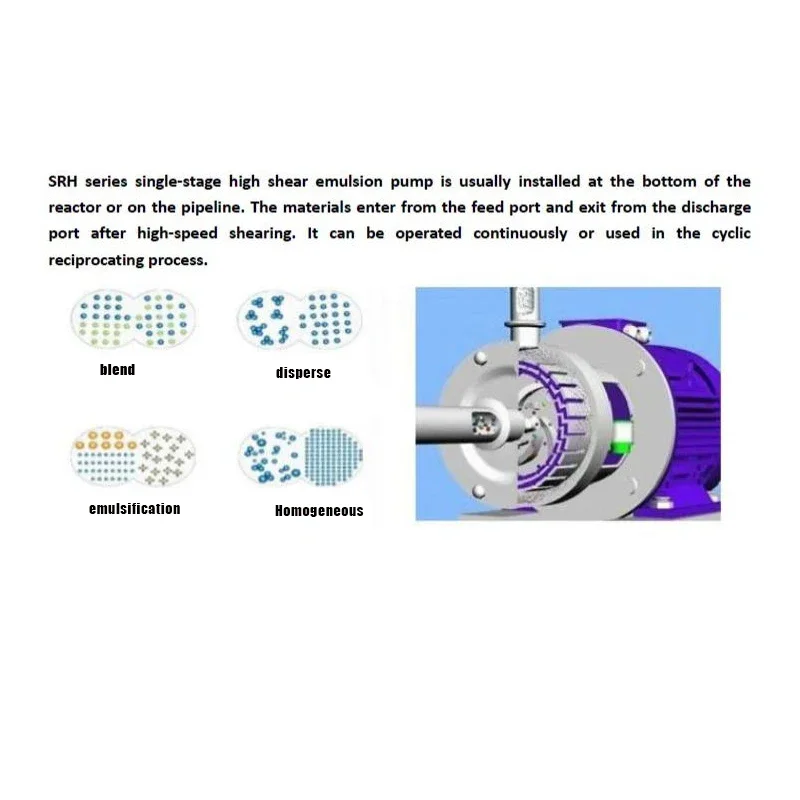 SRH series single-stage high shear emulsion pump is usually installed at the bottom of the reactor or on the pipeline. The materials enter from the feed port and exit from the discharge port after high-speed shearing. It can be operated continuously or used in the cyclic reciprocating process.

blend

disperse

emulsification

Homogeneous