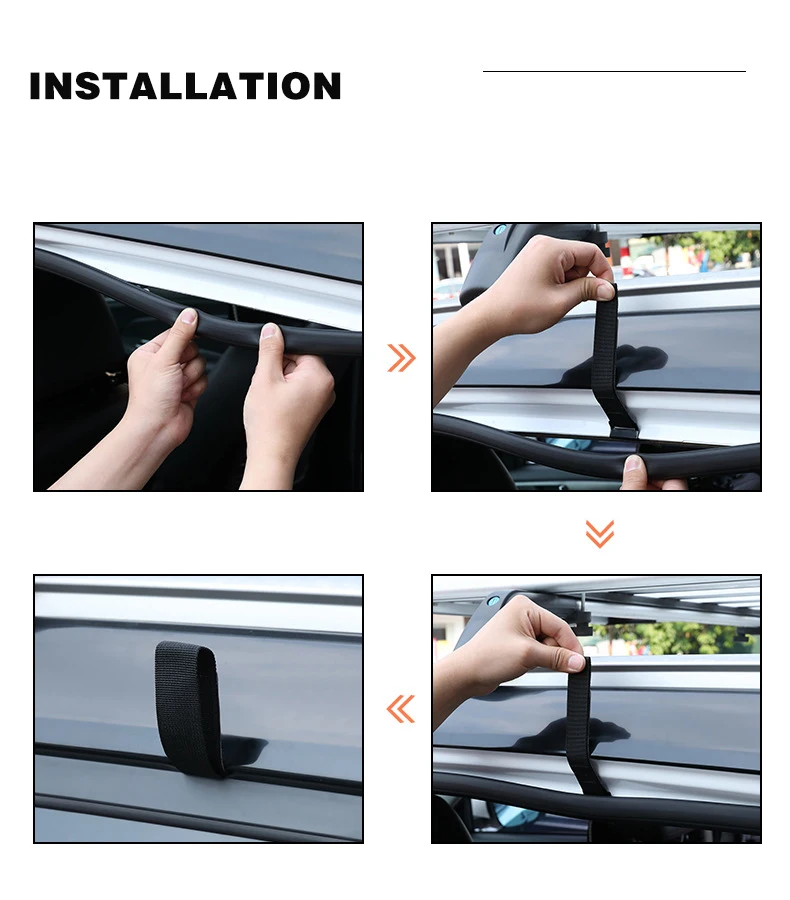 INSTALLATION