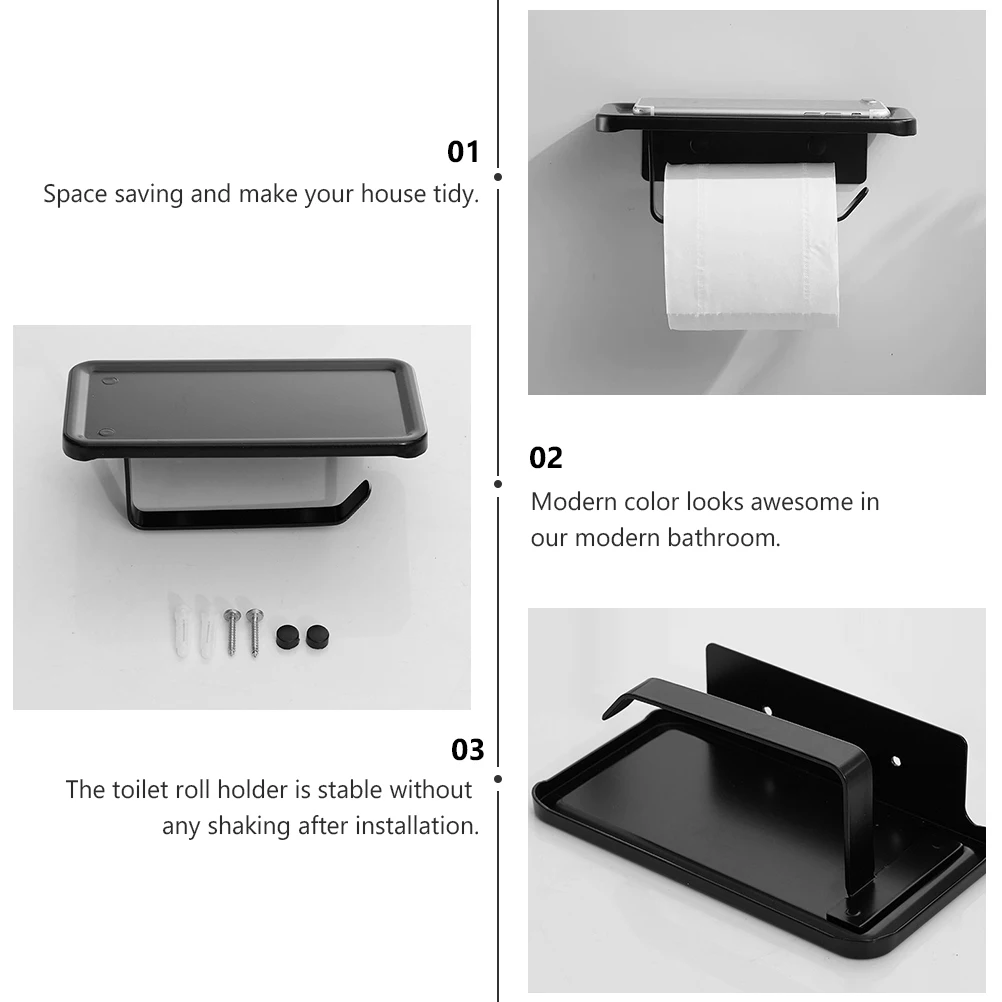 01
Space saving and make your house tidy.

02
Modern color looks awesome in our modern bathroom.

03
The toilet roll holder is stable without any shaking after installation.