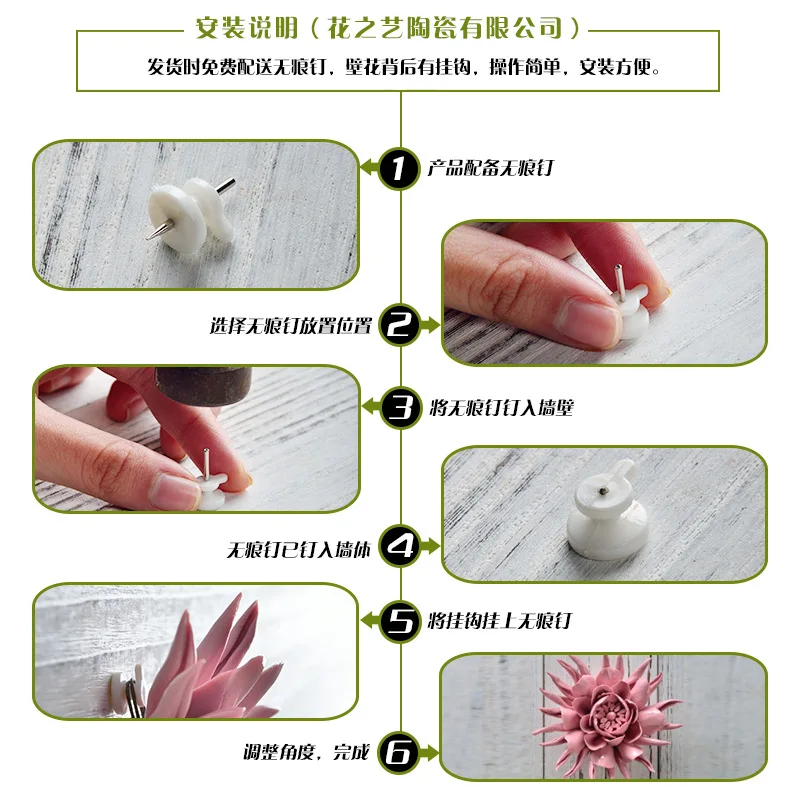 安装说明（花之艺陶瓷有限公司）

发货时免费配送无痕钉，壁花背后有挂钩，操作简单，安装方便。

1 产品配备无痕钉

选择无痕钉放置位置 2

3 将无痕钉钉入墙壁

无痕钉已钉入墙体 4

5 将挂钩挂上无痕钉

调整角度，完成 6