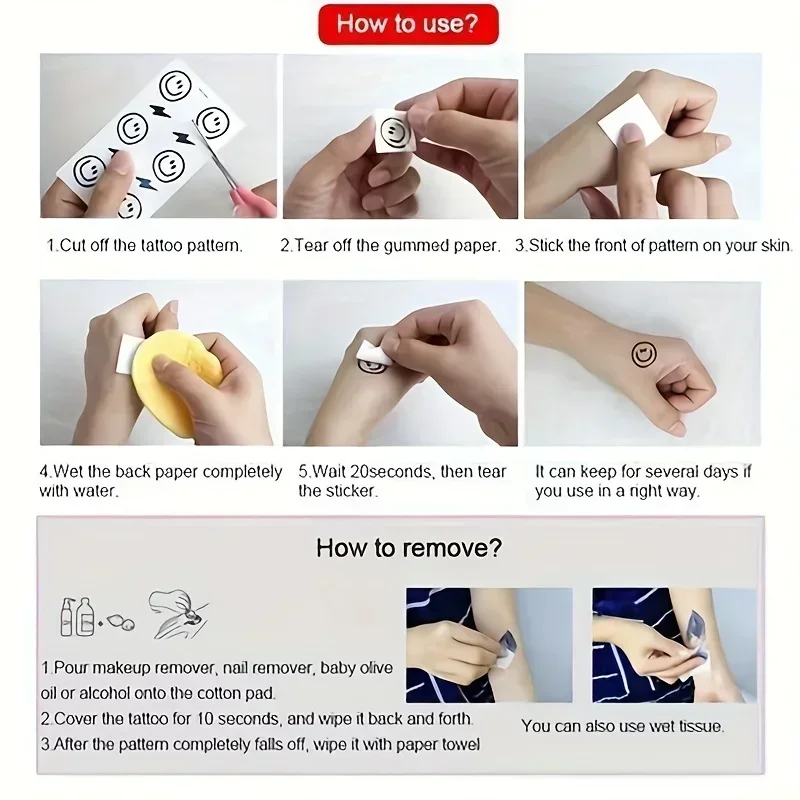 How to use?

1.Cut off the tattoo pattern.

2.Tear off the gummed paper.

3.Stick the front of pattern on your skin.

4.Wet the back paper completely with water.

5.Wait 20seconds, then tear the sticker.

It can keep for several days if you use in a right way.

How to remove?

1.Pour makeup remover, nail remover, baby olive oil or alcohol onto the cotton pad.
2.Cover the tattoo for 10 seconds, and wipe it back and forth.
3.After the pattern completely falls off, wipe it with paper towel

You can also use wet tissue.