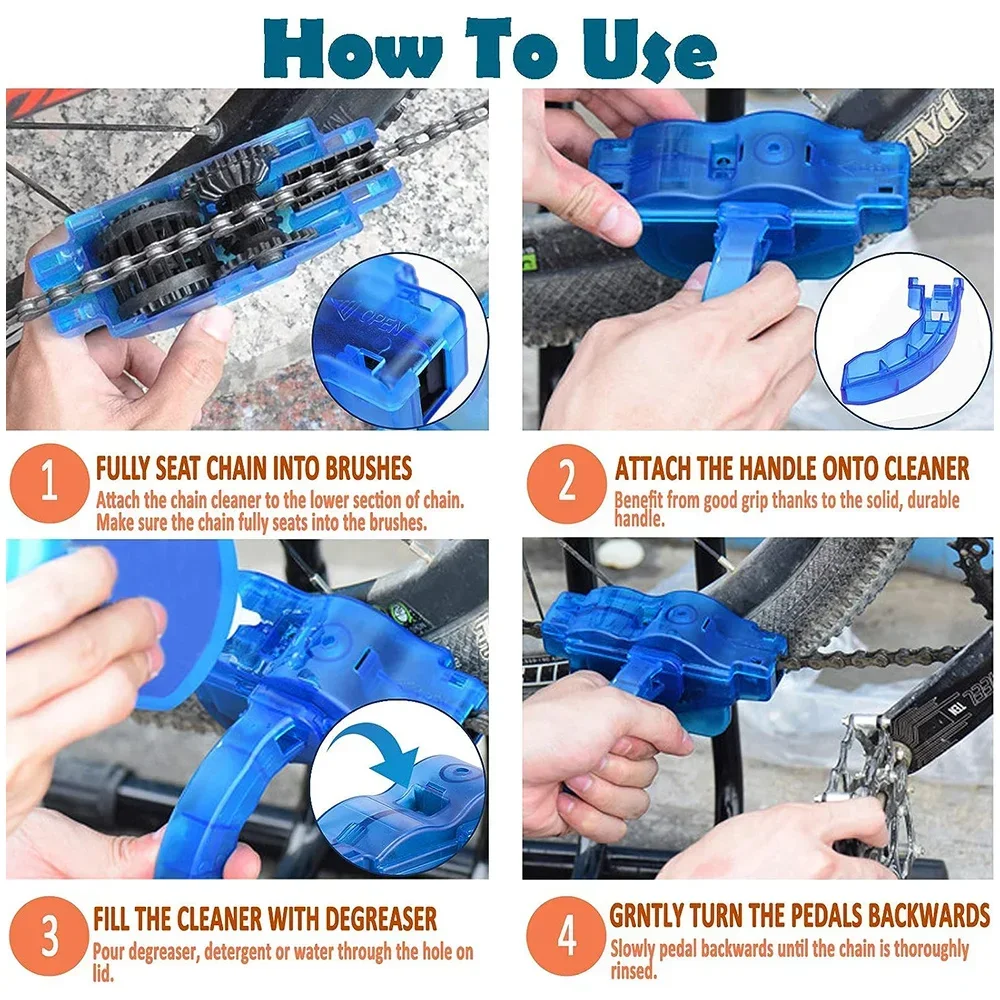 How To Use

OPEN

1
FULLY SEAT CHAIN INTO BRUSHES
Attach the chain cleaner to the lower section of chain. Make sure the chain fully seats into the brushes.

2
ATTACH THE HANDLE ONTO CLEANER
Benefit from good grip thanks to the solid, durable handle.

3
FILL THE CLEANER WITH DEGREASER
Pour degreaser, detergent or water through the hole on lid.

4
GRNTLY TURN THE PEDALS BACKWARDS
Slowly pedal backwards until the chain is thoroughly rinsed.