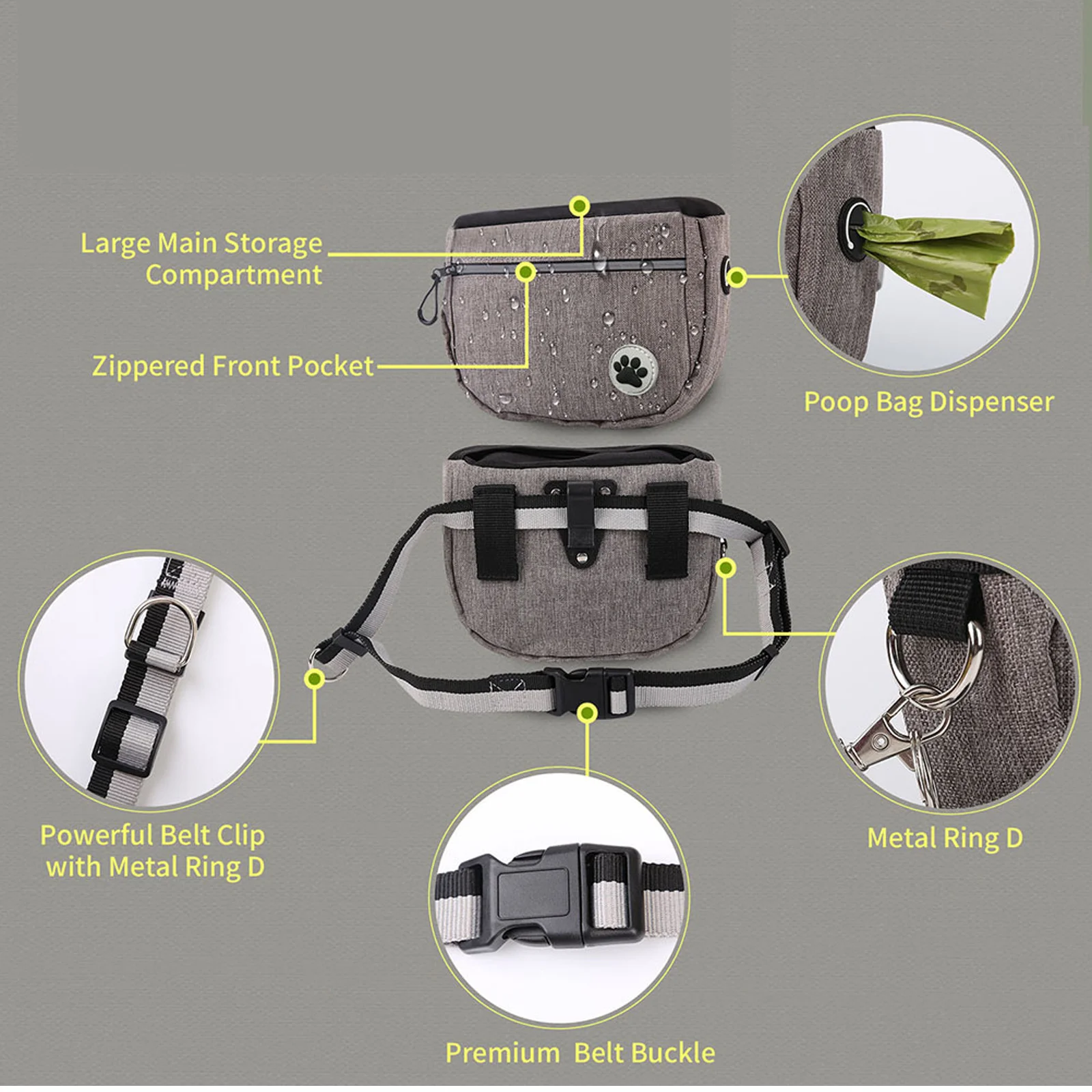 Large Main Storage Compartment

Zippered Front Pocket

Poop Bag Dispenser

Powerful Belt Clip with Metal Ring D

Metal Ring D

Premium Belt Buckle