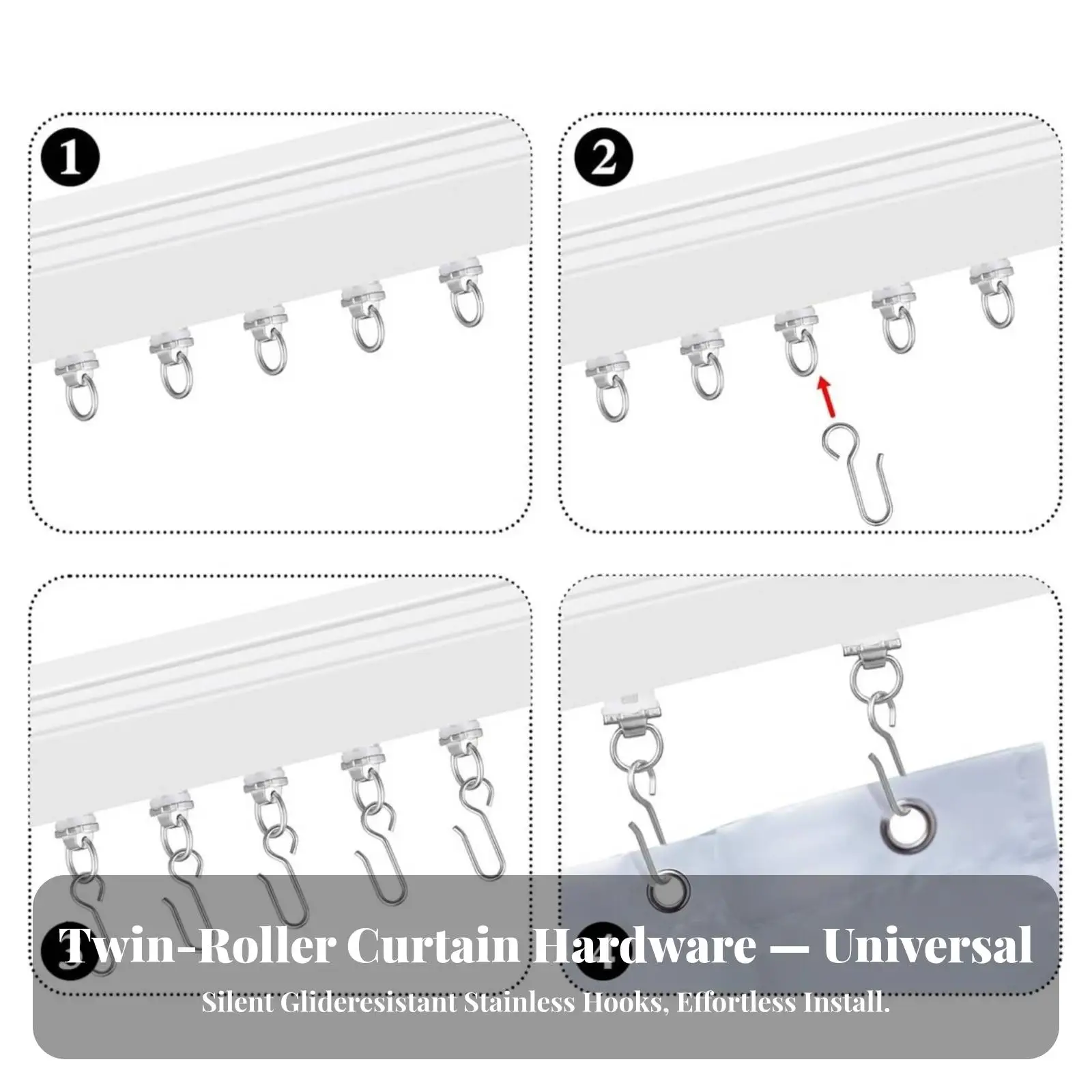 1

2

3

4

Twin-Roller Curtain Hardware — Universal

Silent Glideresistant Stainless Hooks, Effortless Install.