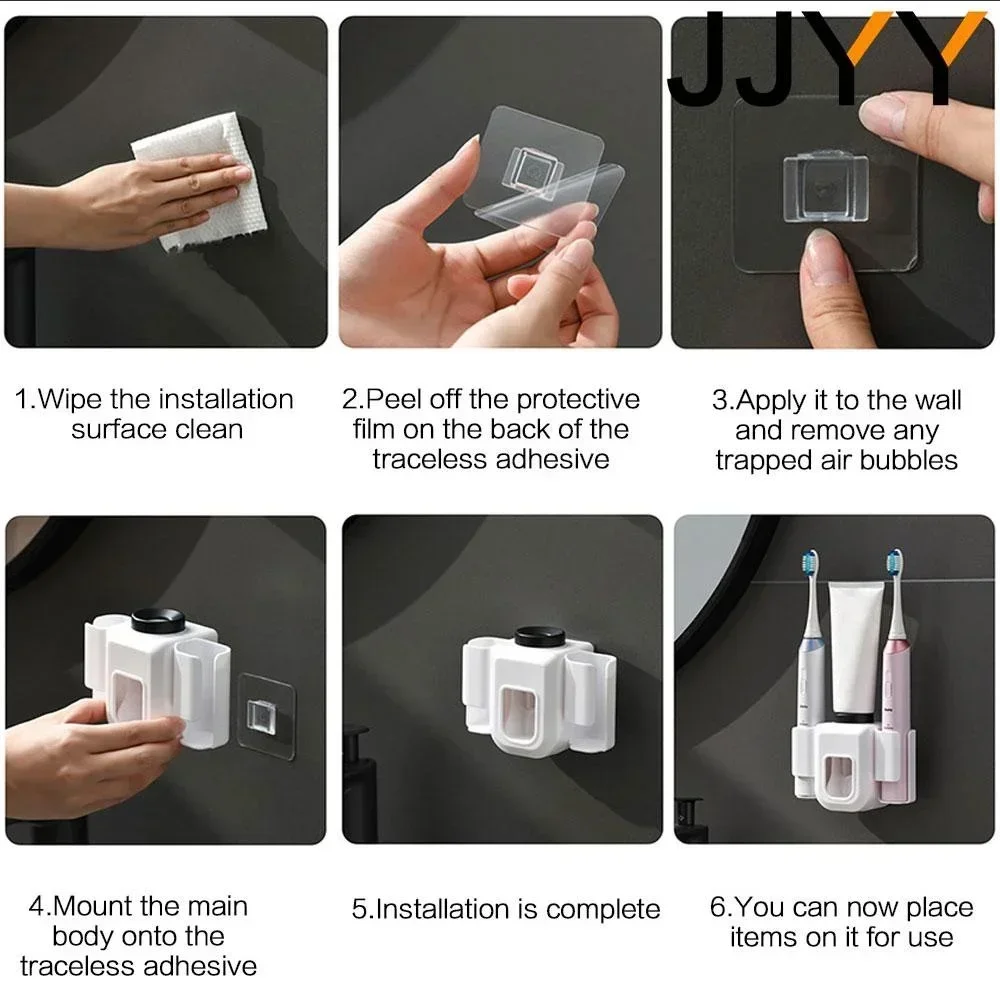 JJYY

1.Wipe the installation surface clean

2.Peel off the protective film on the back of the traceless adhesive

3.Apply it to the wall and remove any trapped air bubbles

4.Mount the main body onto the traceless adhesive

5.Installation is complete

6.You can now place items on it for use