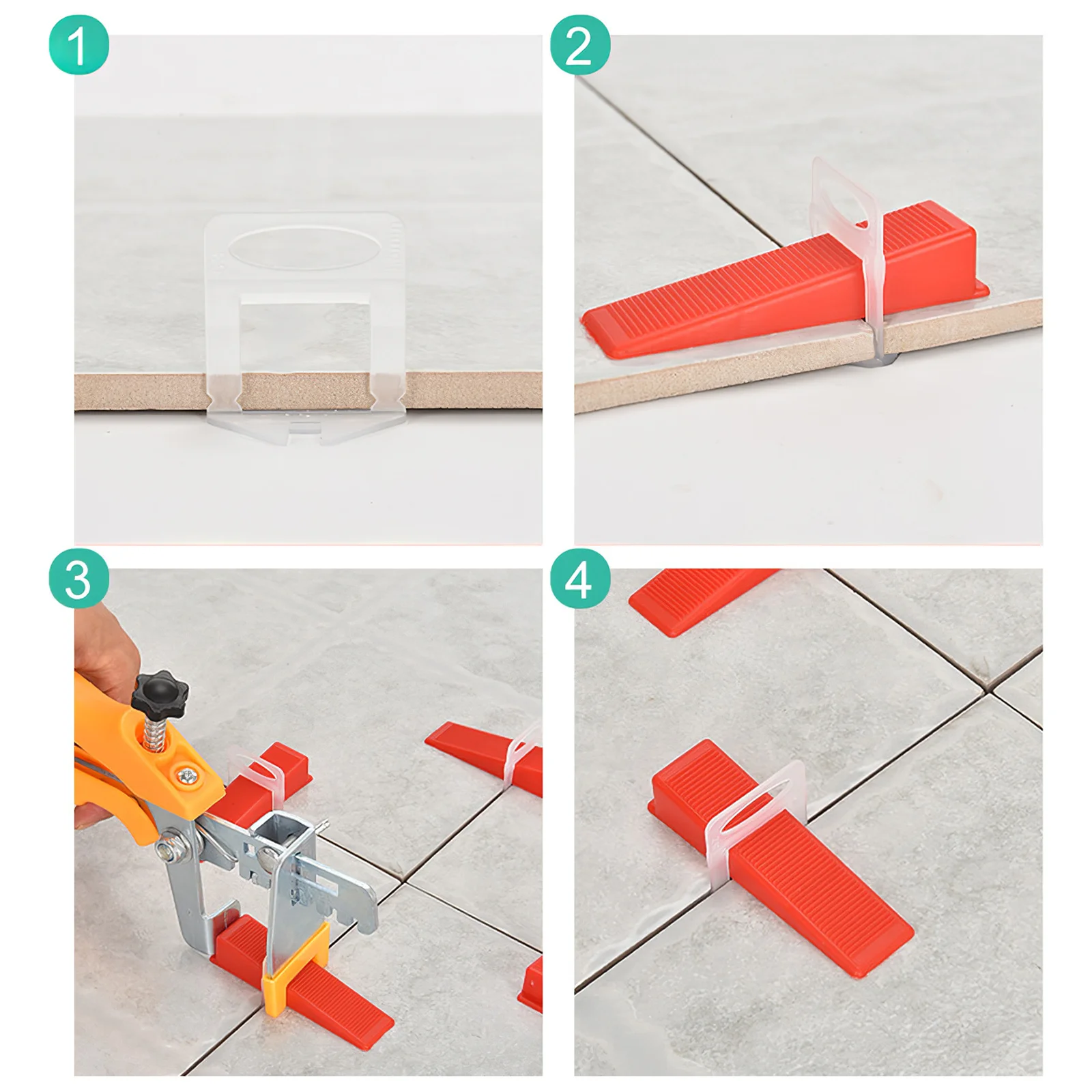 1

2

3

4