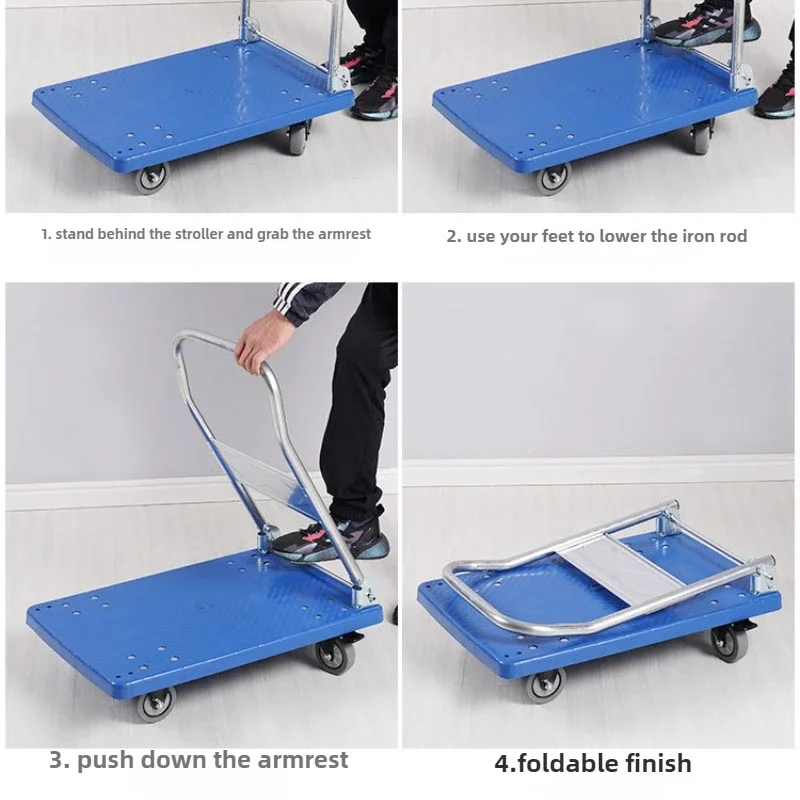 1. stand behind the stroller and grab the armrest

2. use your feet to lower the iron rod

3. push down the armrest

4.foldable finish