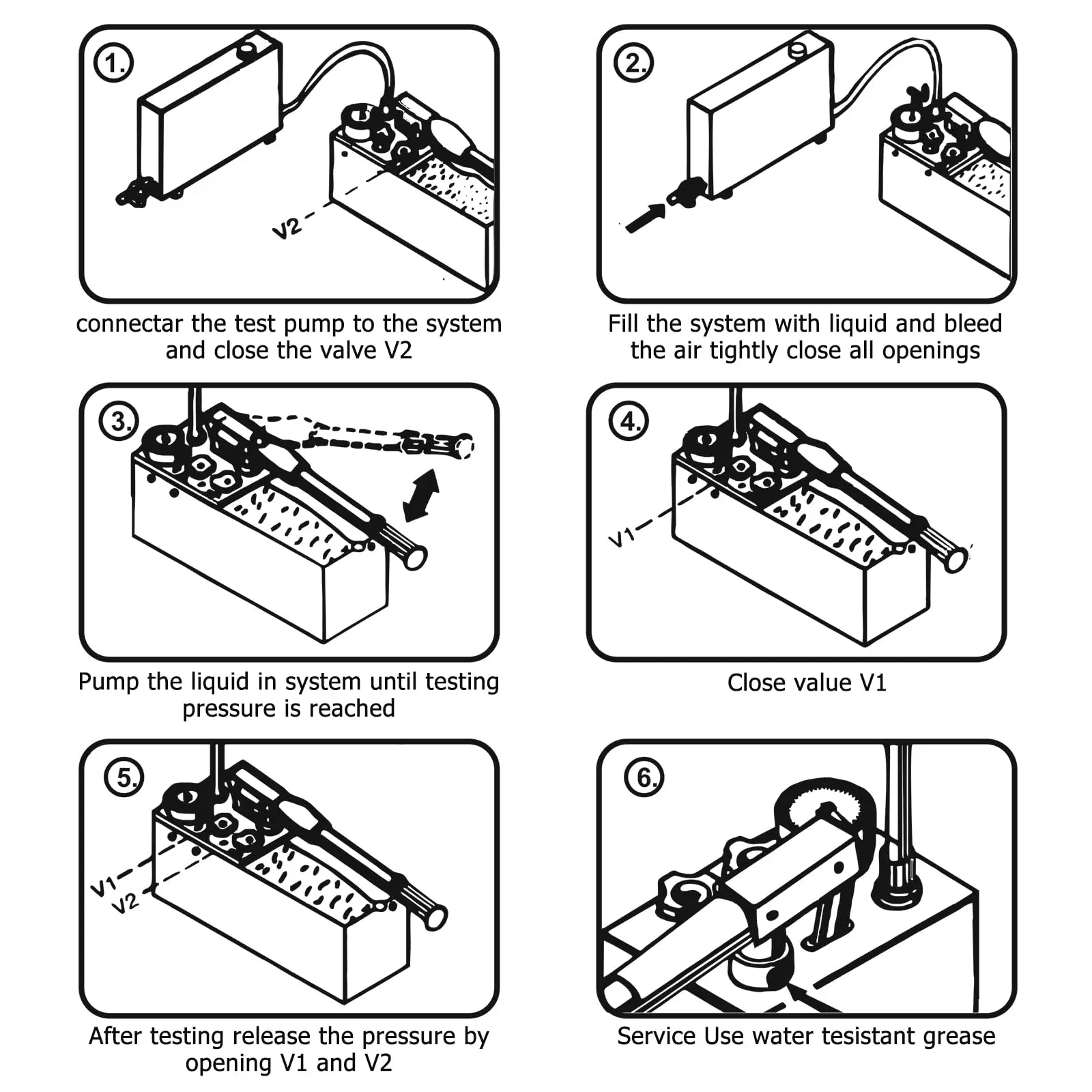 1.

V2

connectar the test pump to the system and close the valve V2

2.

Fill the system with liquid and bleed the air tightly close all openings

3.

Pump the liquid in system until testing pressure is reached

4.

V1

Close value V1

5.

V1
V2

After testing release the pressure by opening V1 and V2

6.

Service Use water tesistant grease