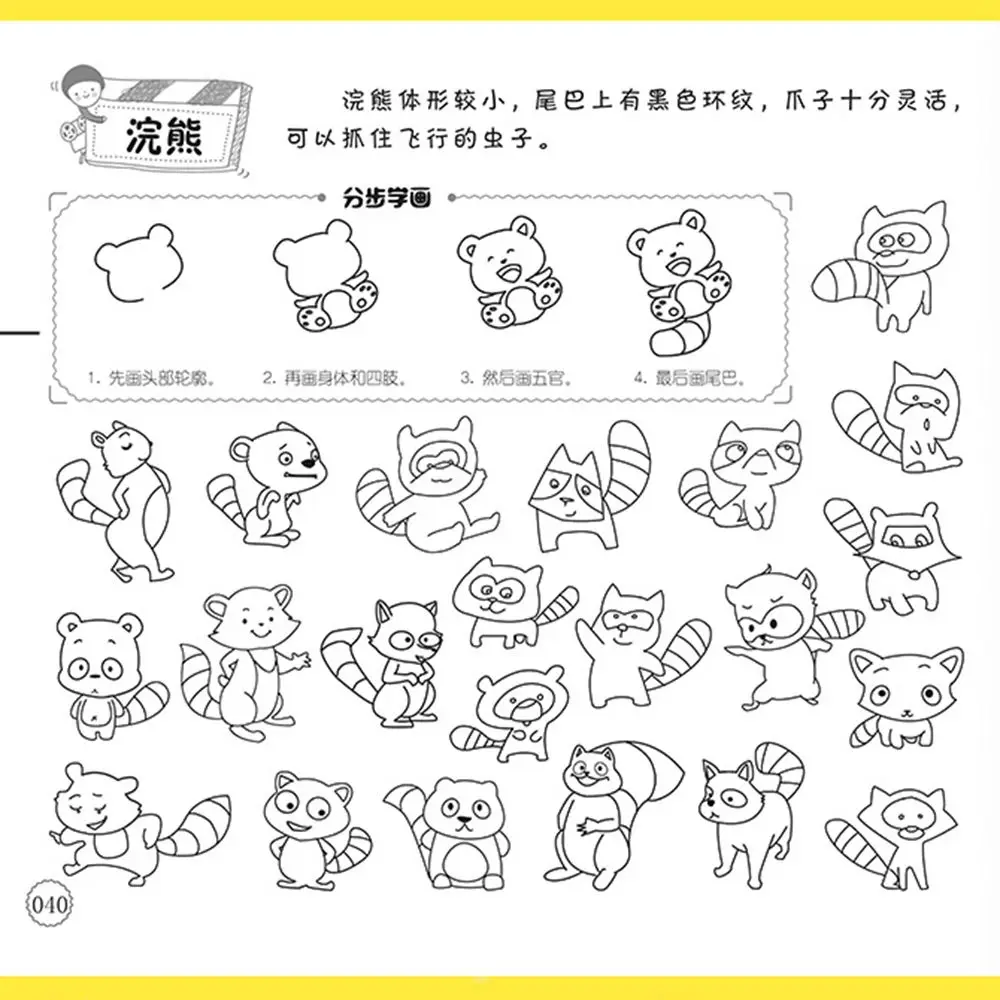 浣熊

浣熊体形较小，尾巴上有黑色环纹，爪子十分灵活，可以抓住飞行的虫子。

分步学画

1. 先画头部轮廓。 2. 再画身体和四肢。 3. 然后画五官。 4. 最后画尾巴。

040