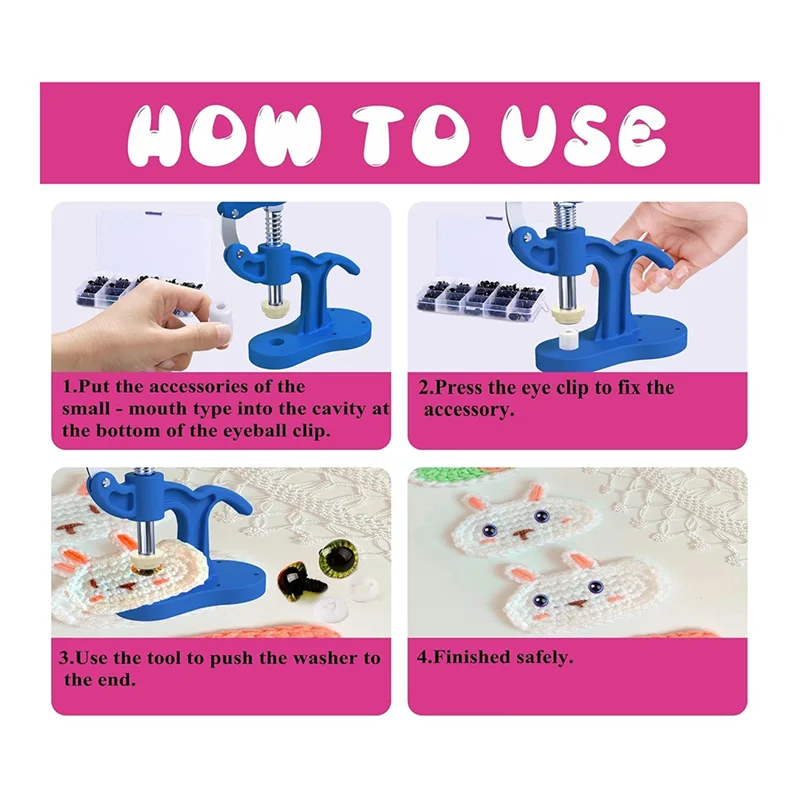 HOW TO USE

1.Put the accessories of the small - mouth type into the cavity at the bottom of the eyeball clip.

2.Press the eye clip to fix the accessory.

3.Use the tool to push the washer to the end.

4.Finished safely.