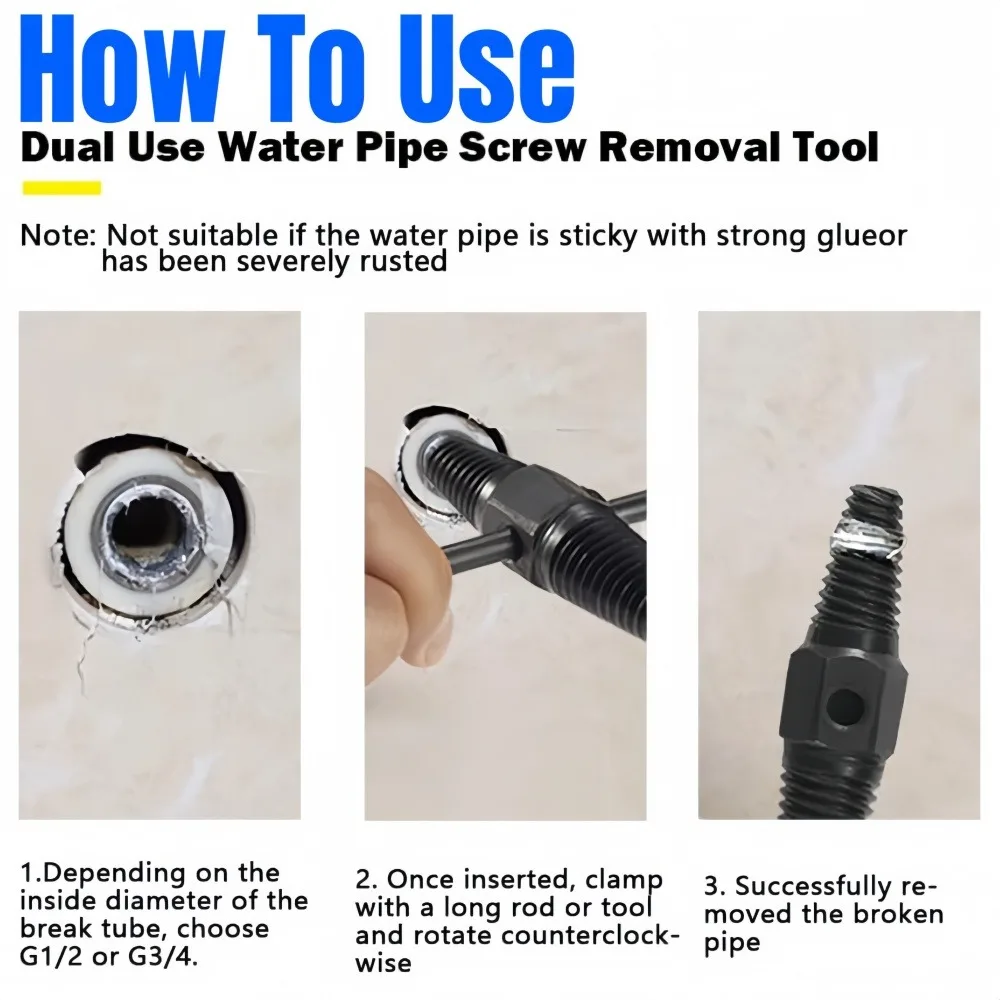 How To Use
Dual Use Water Pipe Screw Removal Tool

Note: Not suitable if the water pipe is sticky with strong glueor has been severely rusted

1.Depending on the inside diameter of the break tube, choose G1/2 or G3/4.

2. Once inserted, clamp with a long rod or tool and rotate counterclockwise

3. Successfully removed the broken pipe