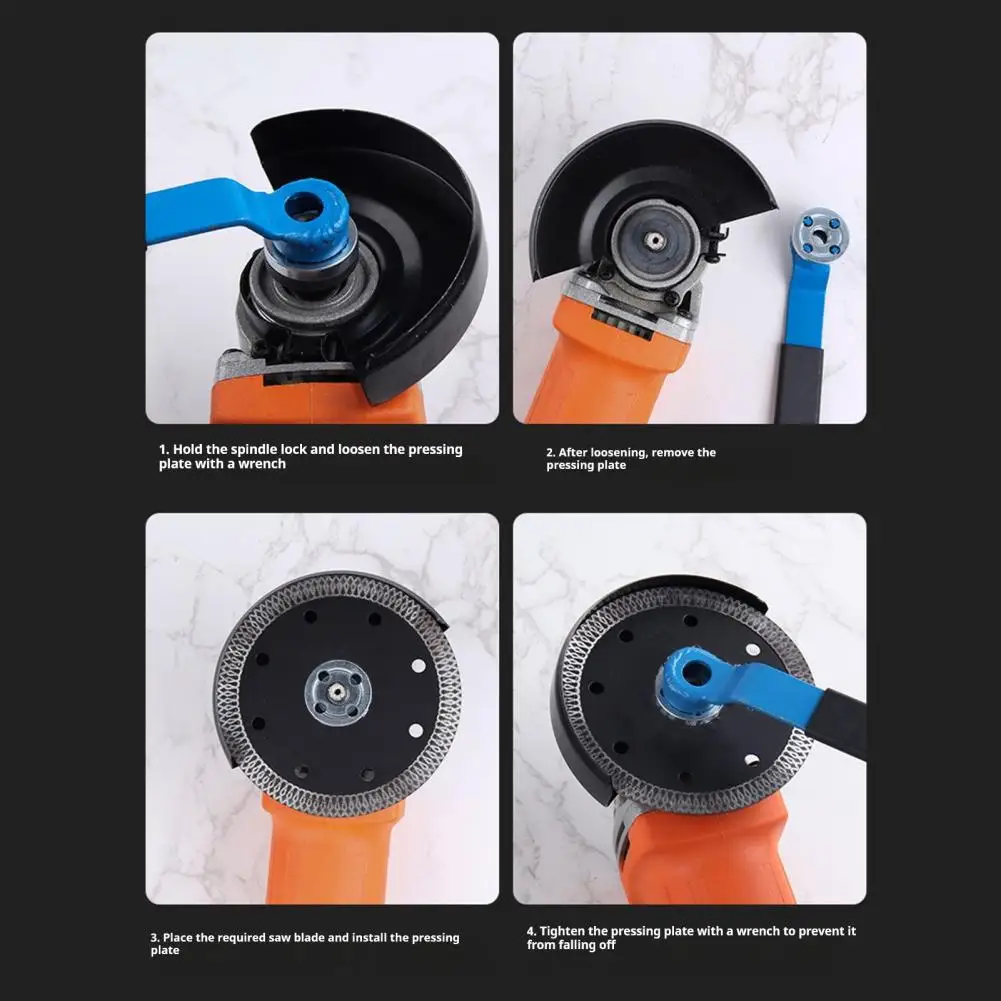 1. Hold the spindle lock and loosen the pressing plate with a wrench

2. After loosening, remove the pressing plate

3. Place the required saw blade and install the pressing plate

4. Tighten the pressing plate with a wrench to prevent it from falling off