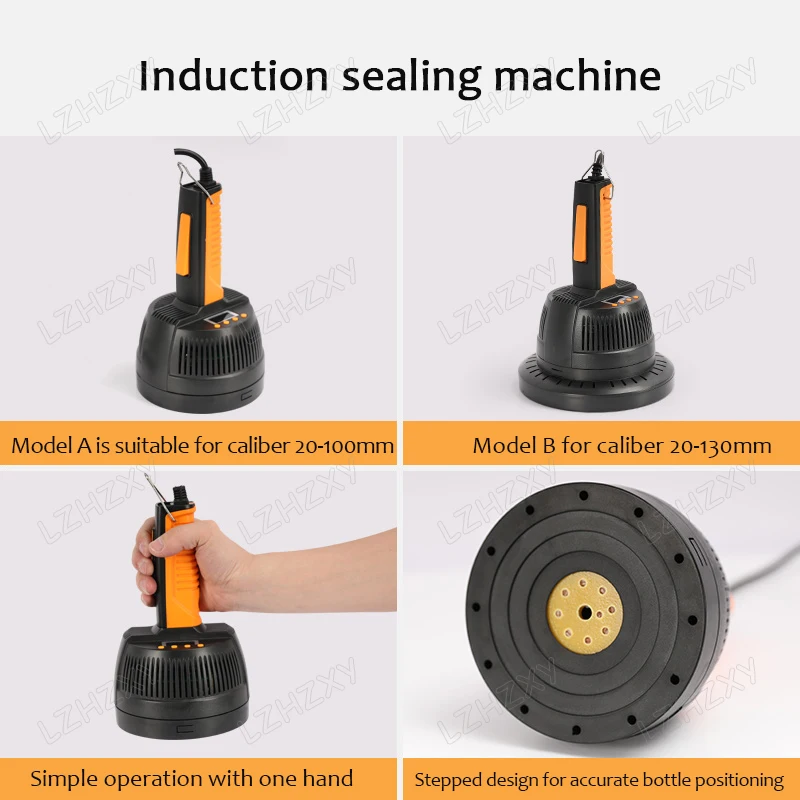 Induction sealing machine

LZHZXY

Model A is suitable for caliber 20-100mm

Model B for caliber 20-130mm

Simple operation with one hand

Stepped design for accurate bottle positioning