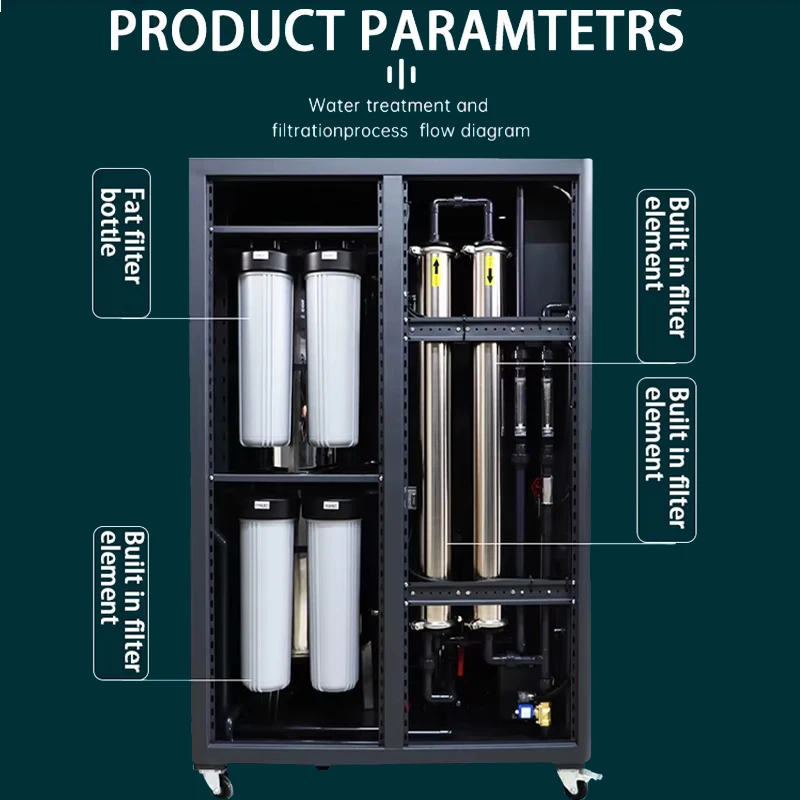 PRODUCT PARAMTETRS

Water treatment and filtrationprocess flow diagram

Fat filter bottle

Built in filter element

Built in filter element

Built in filter element