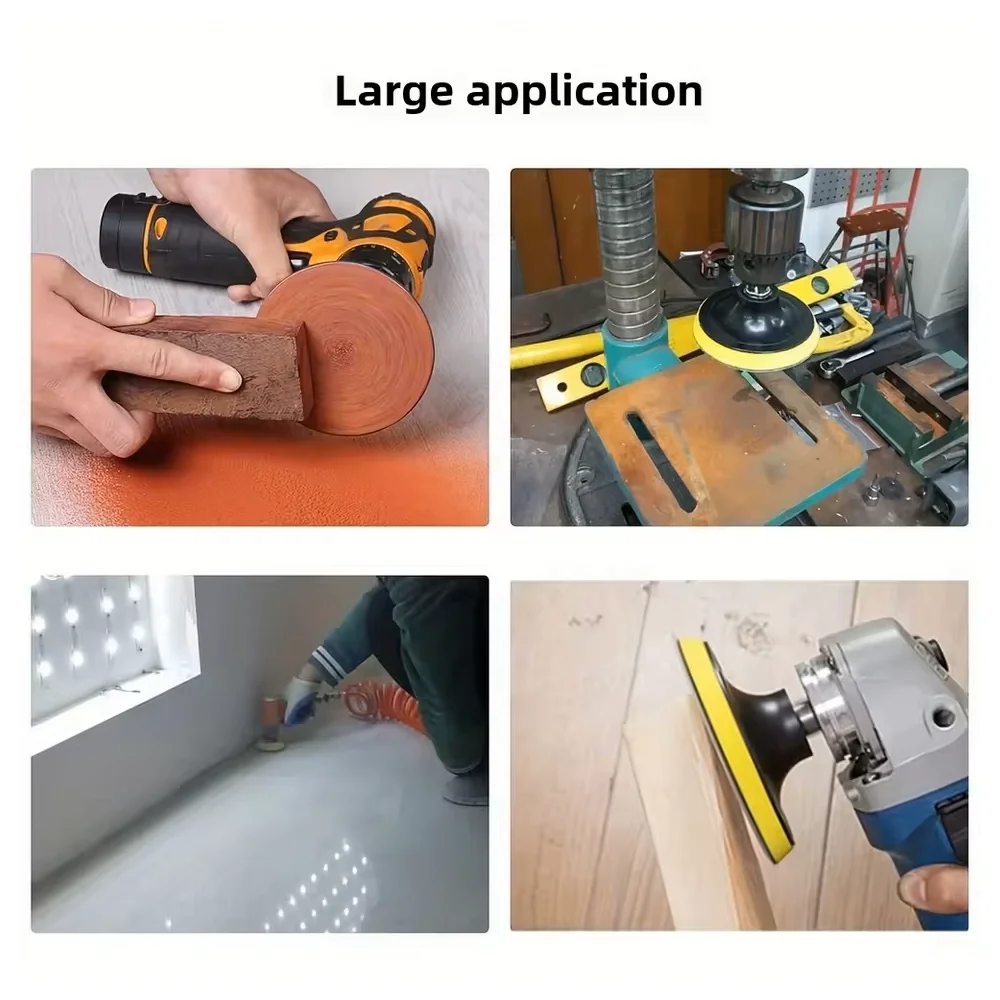 Large application