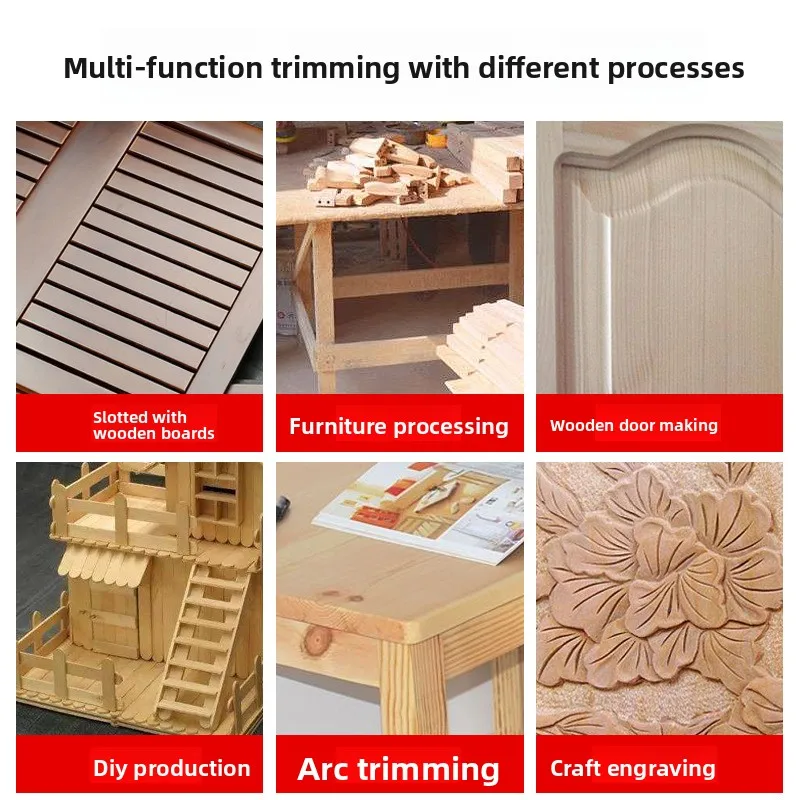 Multi-function trimming with different processes

Slotted with wooden boards

Furniture processing

Wooden door making

Diy production

Arc trimming

Craft engraving