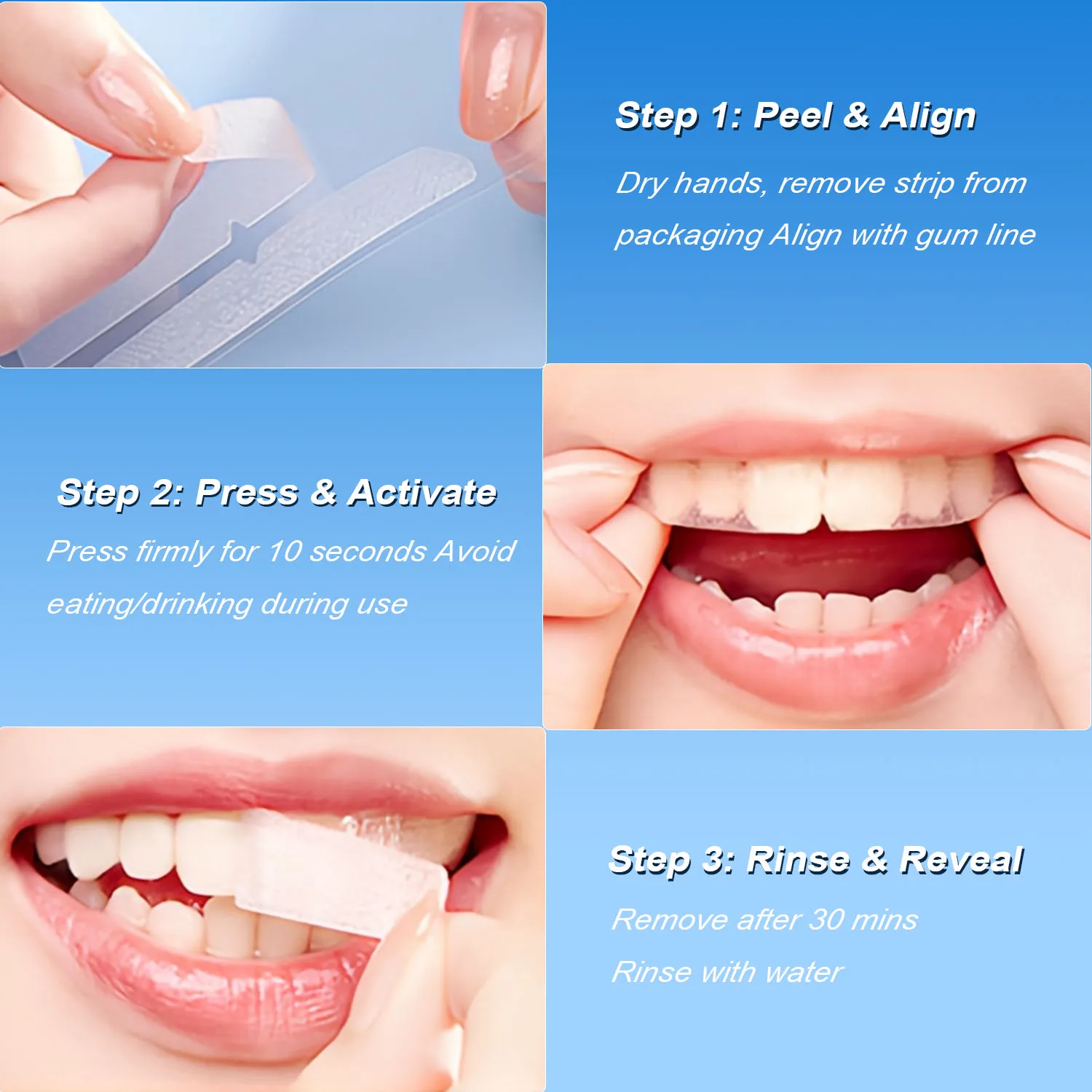 Step 1: Peel & Align

Dry hands, remove strip from packaging Align with gum line

Step 2: Press & Activate

Press firmly for 10 seconds Avoid eating/drinking during use

Step 3: Rinse & Reveal

Remove after 30 mins

Rinse with water