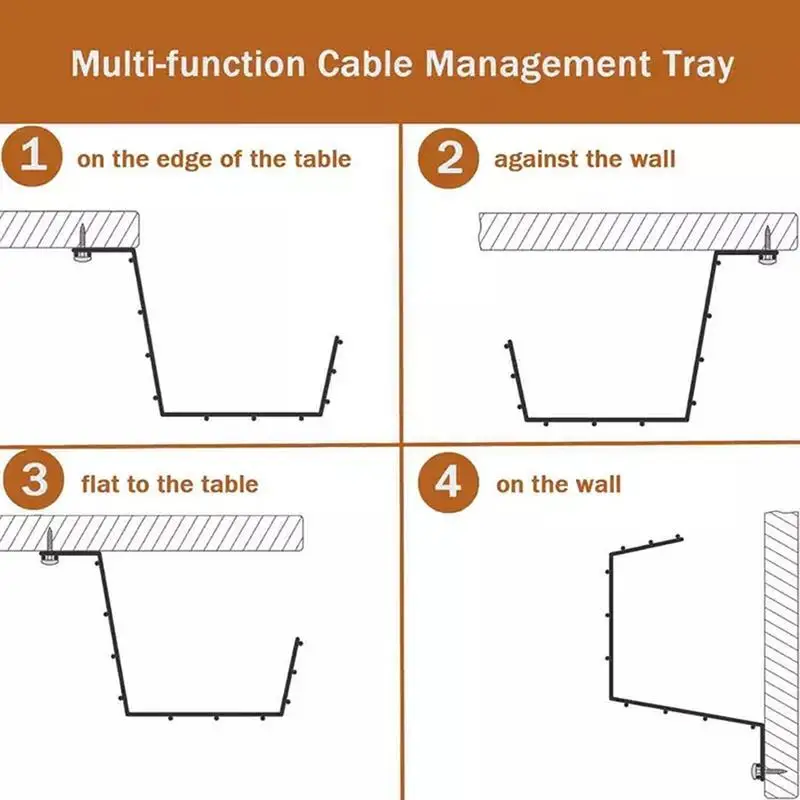 Multi-function Cable Management Tray

1 on the edge of the table

2 against the wall

3 flat to the table

4 on the wall