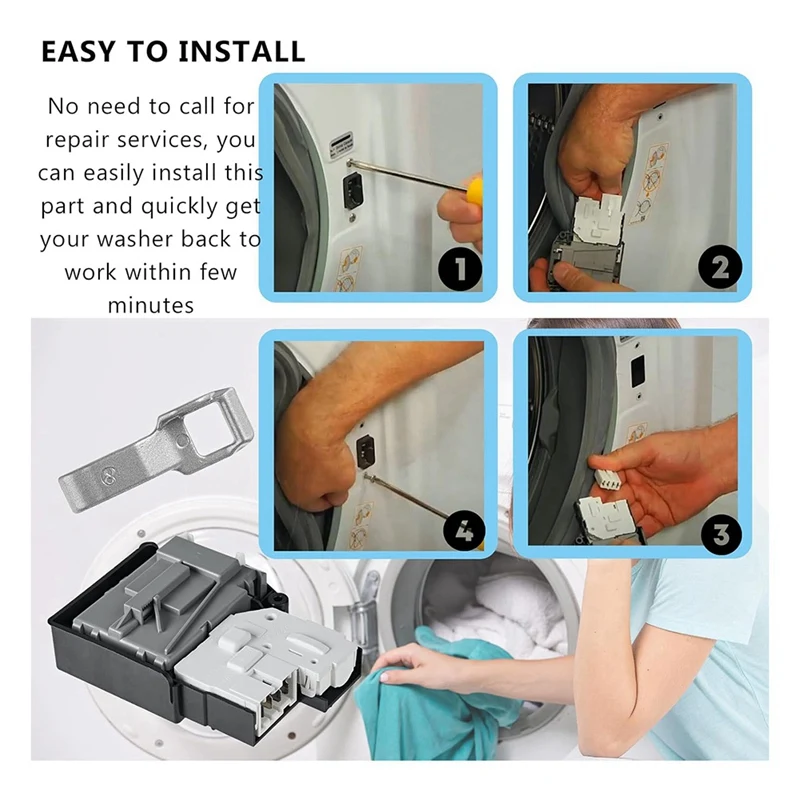 EASY TO INSTALL

No need to call for repair services, you can easily install this part and quickly get your washer back to work within few minutes

1

2

4

3