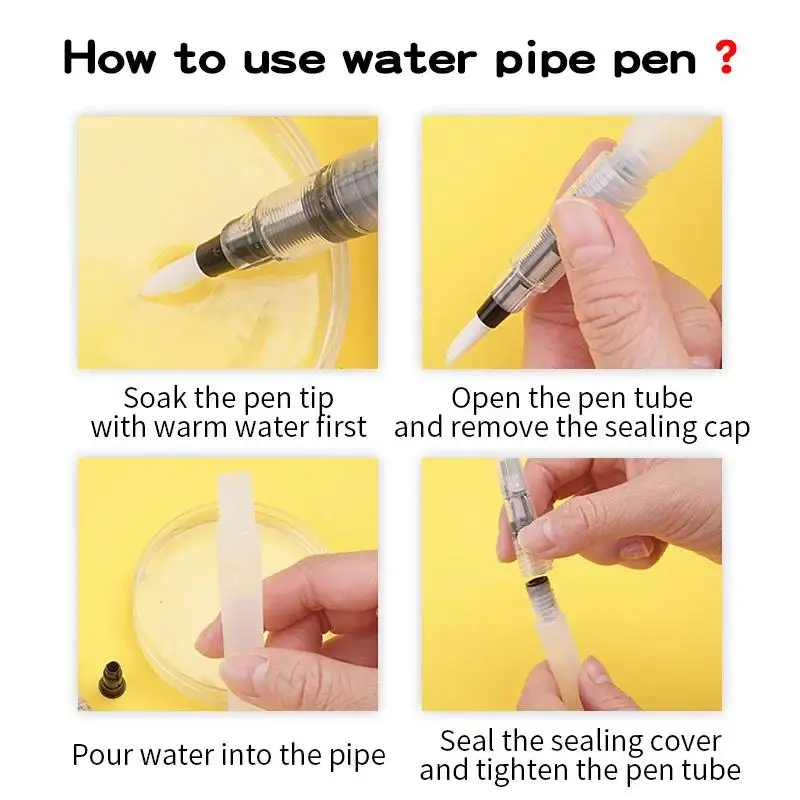 How to use water pipe pen ?

Soak the pen tip with warm water first

Open the pen tube and remove the sealing cap

Pour water into the pipe

Seal the sealing cover and tighten the pen tube