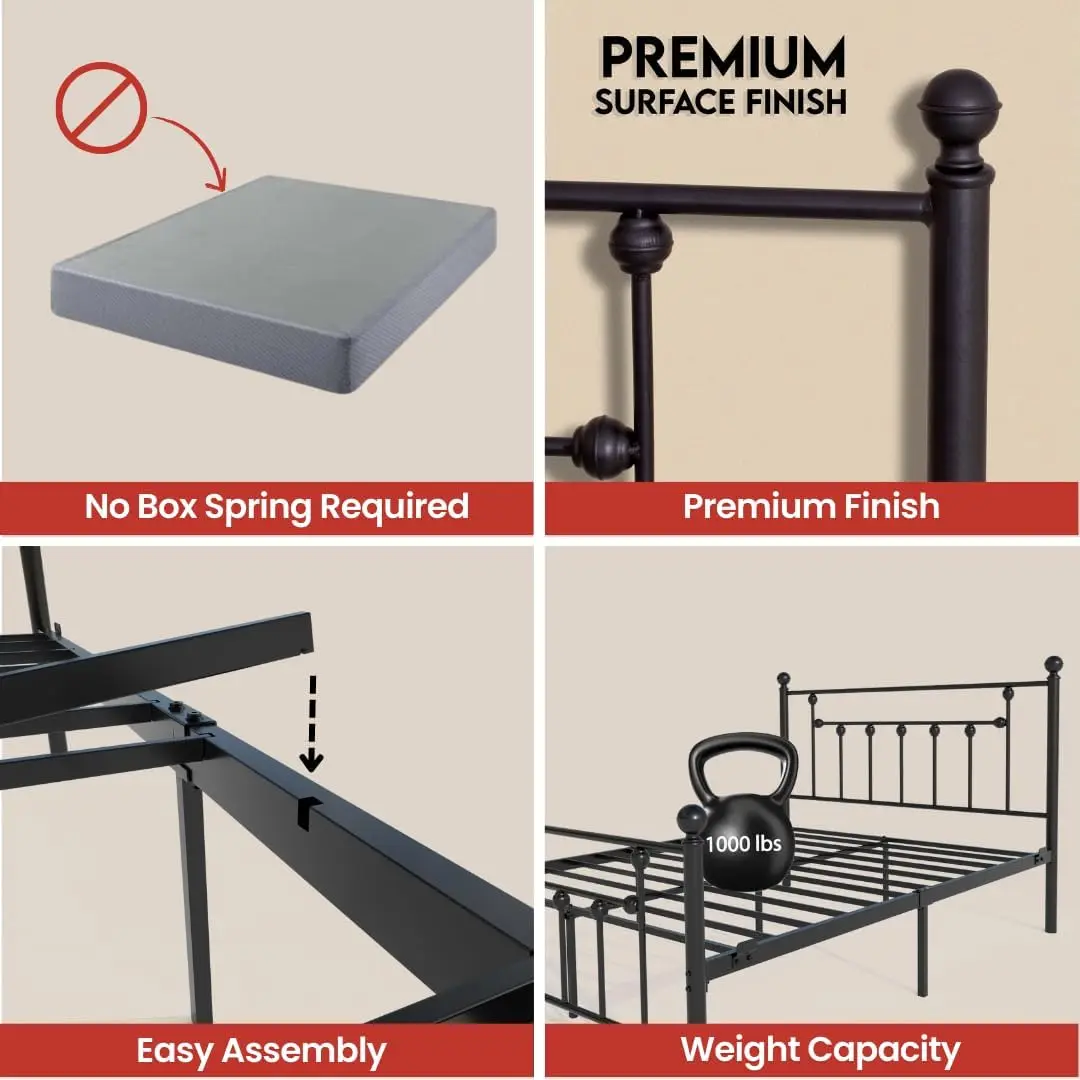 No Box Spring Required

PREMIUM
SURFACE FINISH

Premium Finish

Easy Assembly

1000 lbs

Weight Capacity