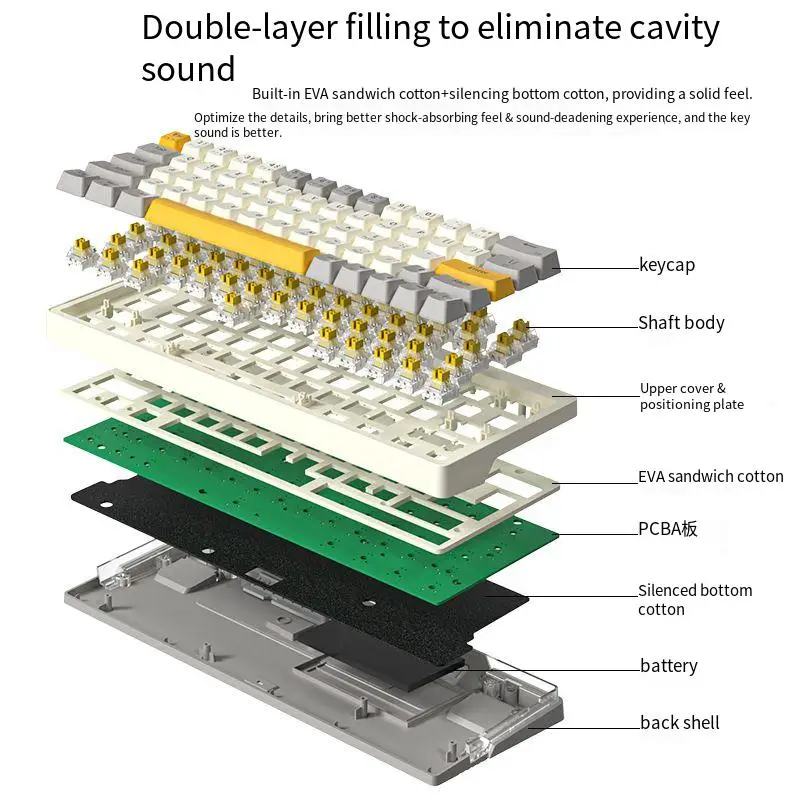 Double-layer filling to eliminate cavity sound

Built-in EVA sandwich cotton+silencing bottom cotton, providing a solid feel.

Optimize the details, bring better shock-absorbing feel & sound-deadening experience, and the key sound is better.

keycap

Shaft body

Upper cover & positioning plate

EVA sandwich cotton

PCBA板

Silenced bottom cotton

battery

back shell