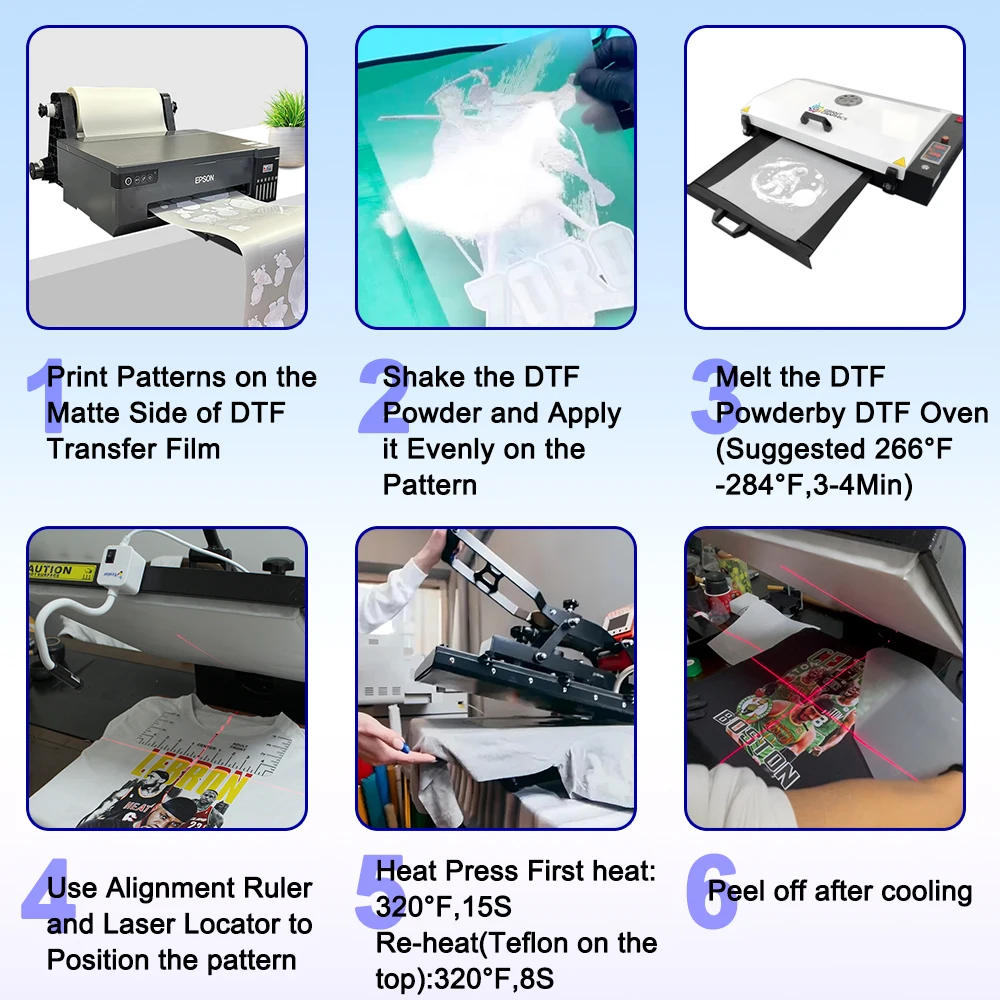 EPSON

1 Print Patterns on the Matte Side of DTF Transfer Film

2 Shake the DTF Powder and Apply it Evenly on the Pattern

3 Melt the DTF Powderby DTF Oven (Suggested 266°F -284°F,3-4Min)

AUTION

LEBRON

BOSTON

4 Use Alignment Ruler and Laser Locator to Position the pattern

5 Heat Press First heat: 320°F,15S Re-heat(Teflon on the top):320°F,8S

6 Peel off after cooling