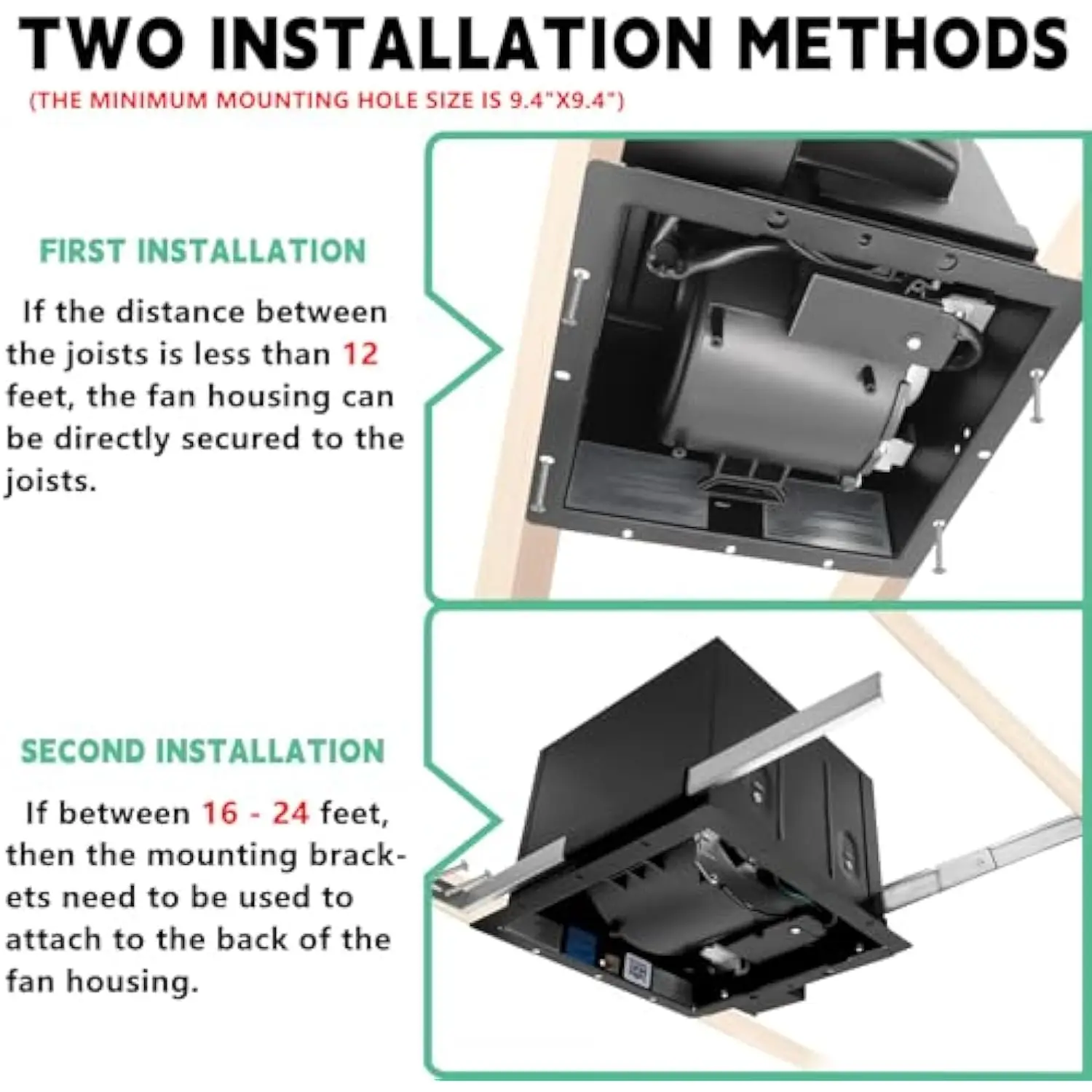 TWO INSTALLATION METHODS
(THE MINIMUM MOUNTING HOLE SIZE IS 9.4"X9.4")

FIRST INSTALLATION

If the distance between the joists is less than 12 feet, the fan housing can be directly secured to the joists.

SECOND INSTALLATION

If between 16 - 24 feet, then the mounting brackets need to be used to attach to the back of the fan housing.