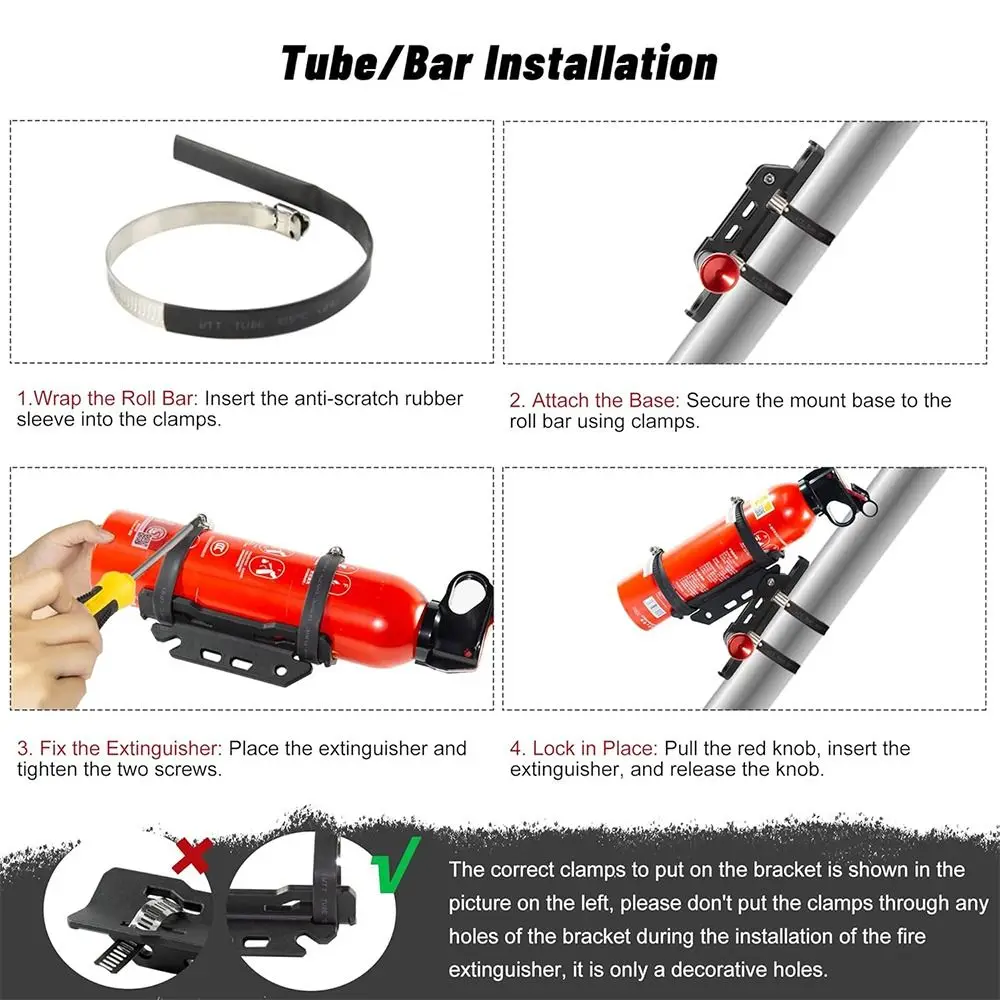 Tube/Bar Installation

1.Wrap the Roll Bar: Insert the anti-scratch rubber sleeve into the clamps.

2. Attach the Base: Secure the mount base to the roll bar using clamps.

3. Fix the Extinguisher: Place the extinguisher and tighten the two screws.

4. Lock in Place: Pull the red knob, insert the extinguisher, and release the knob.

The correct clamps to put on the bracket is shown in the picture on the left, please don't put the clamps through any holes of the bracket during the installation of the fire extinguisher, it is only a decorative holes.