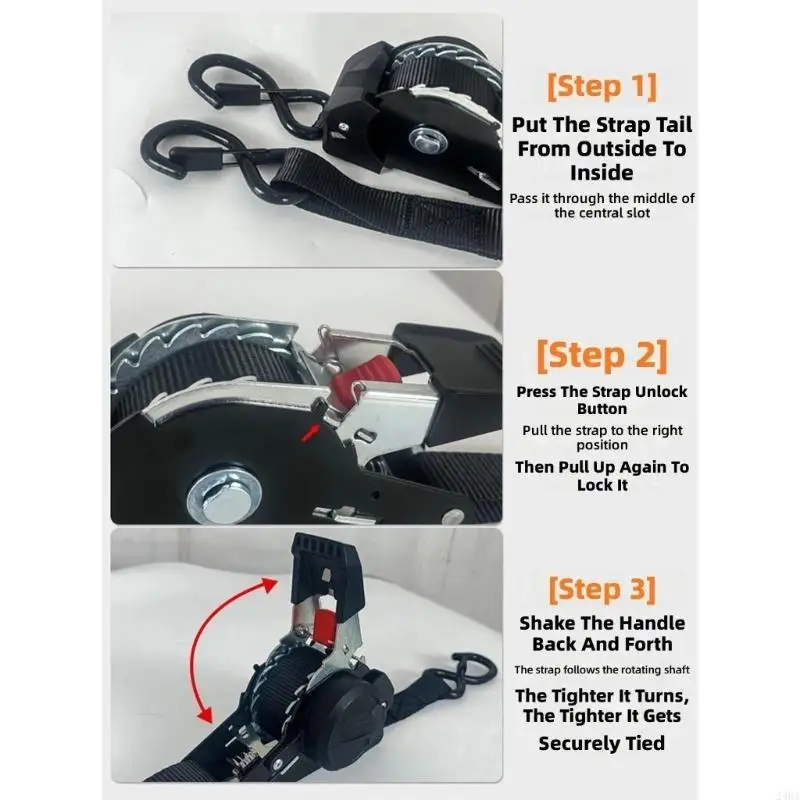 [Step 1]
Put The Strap Tail From Outside To Inside
Pass it through the middle of the central slot

[Step 2]
Press The Strap Unlock Button
Pull the strap to the right position
Then Pull Up Again To Lock It

[Step 3]
Shake The Handle Back And Forth
The strap follows the rotating shaft
The Tighter It Turns, The Tighter It Gets
Securely Tied