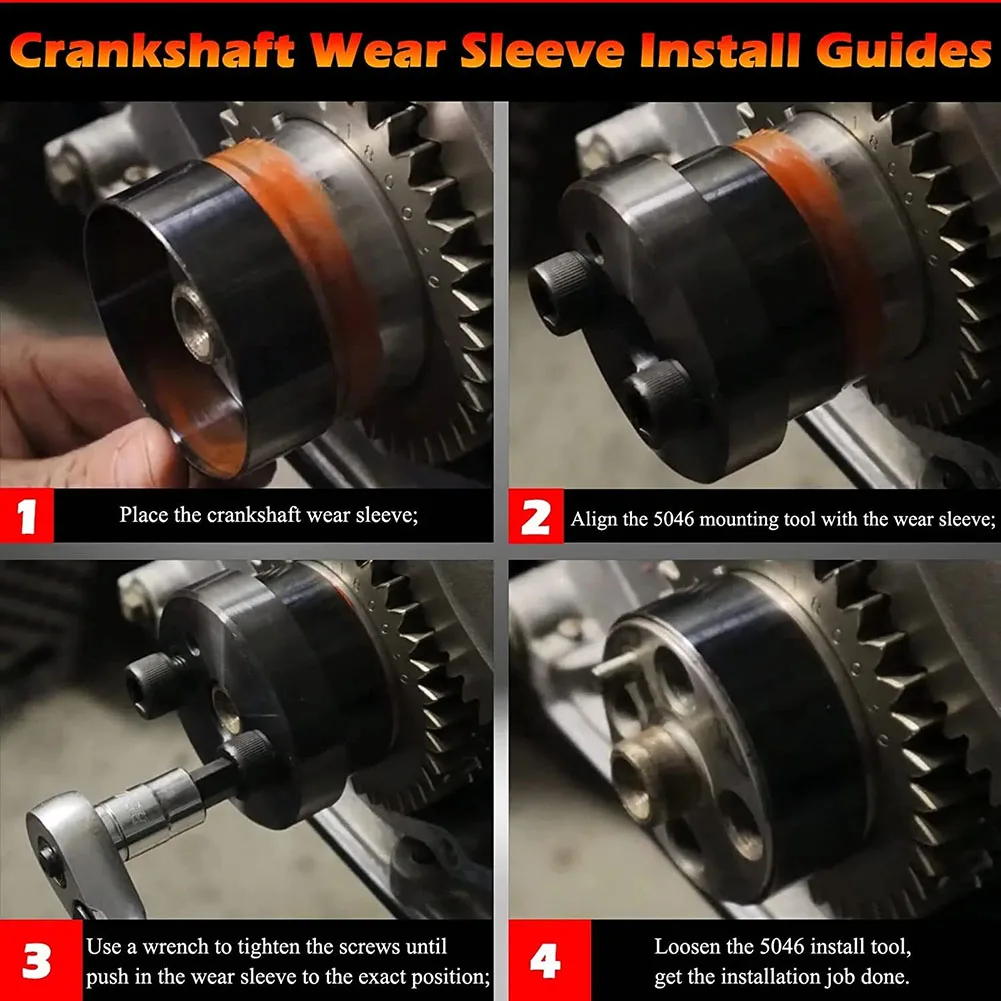 Crankshaft Wear Sleeve Install Guides

1 Place the crankshaft wear sleeve;

2 Align the 5046 mounting tool with the wear sleeve;

3 Use a wrench to tighten the screws until push in the wear sleeve to the exact position;

4 Loosen the 5046 install tool, get the installation job done.