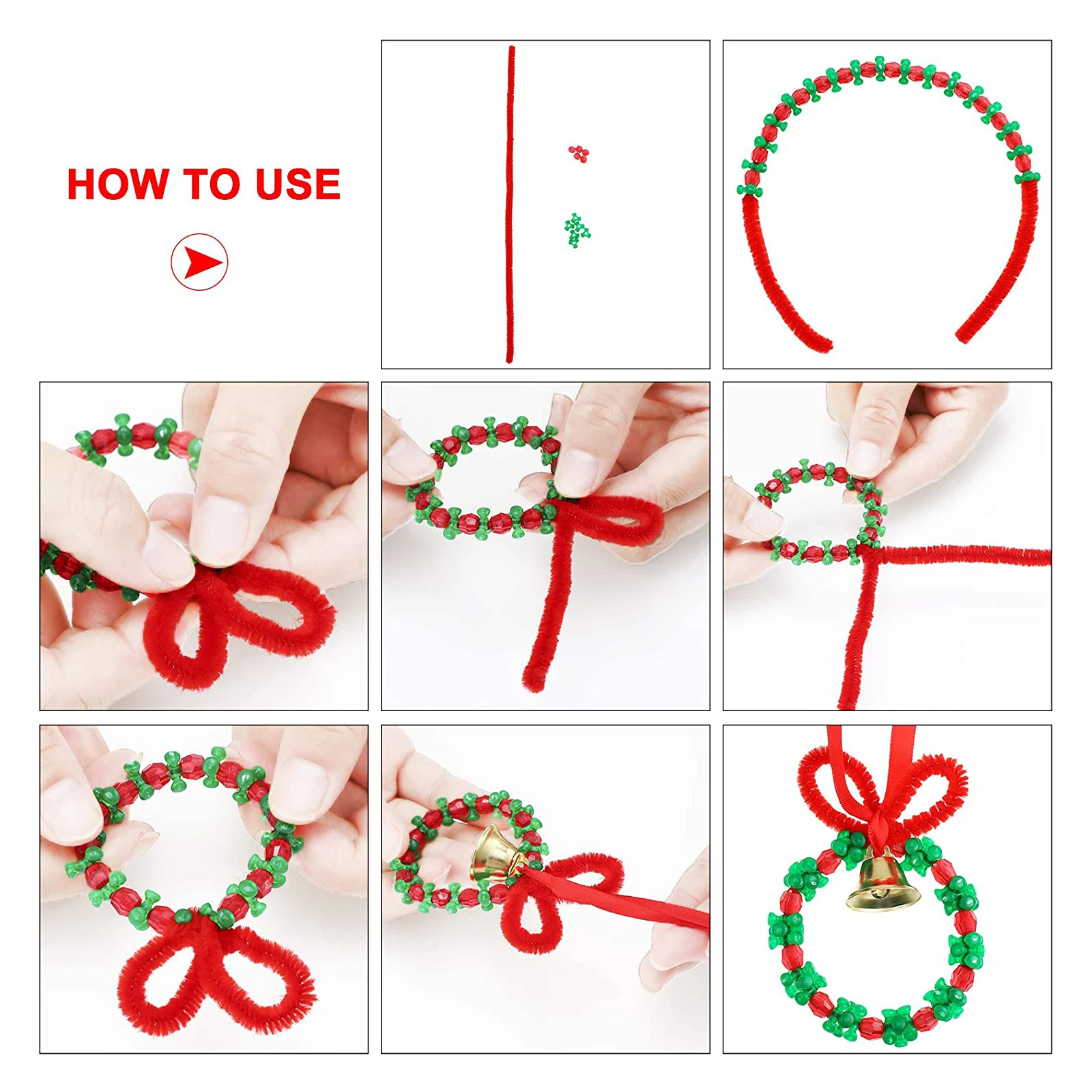 HOW TO USE