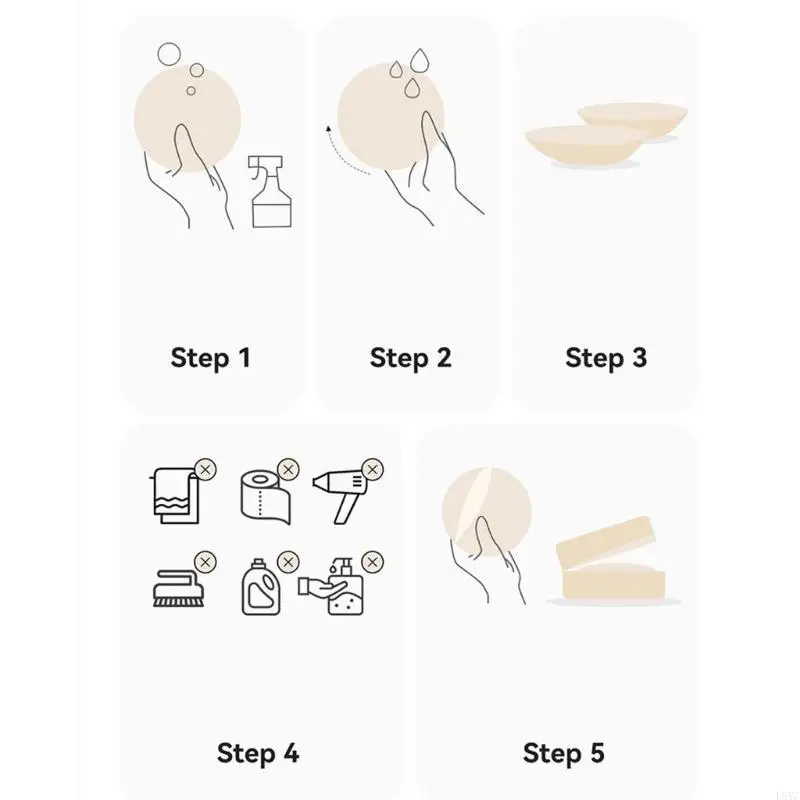 Step 1

Step 2

Step 3

Step 4

Step 5