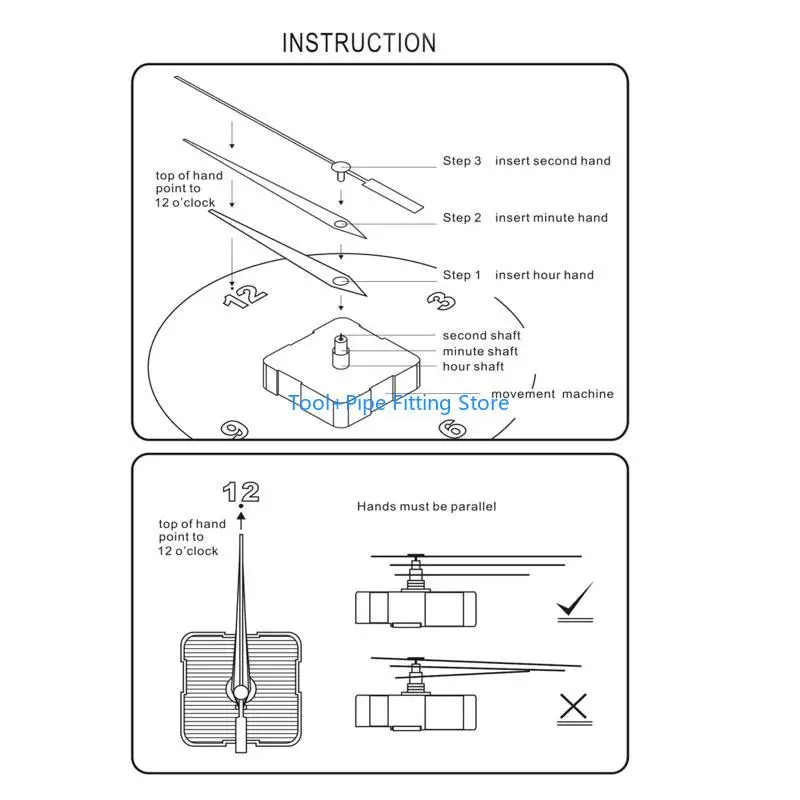 INSTRUCTION

top of hand point to 12 o'clock

Step 3 insert second hand

Step 2 insert minute hand

Step 1 insert hour hand

12

3

second shaft

minute shaft

hour shaft

movement machine

Tool+Pipe Fitting Store

9

6

12

top of hand point to 12 o'clock

Hands must be parallel