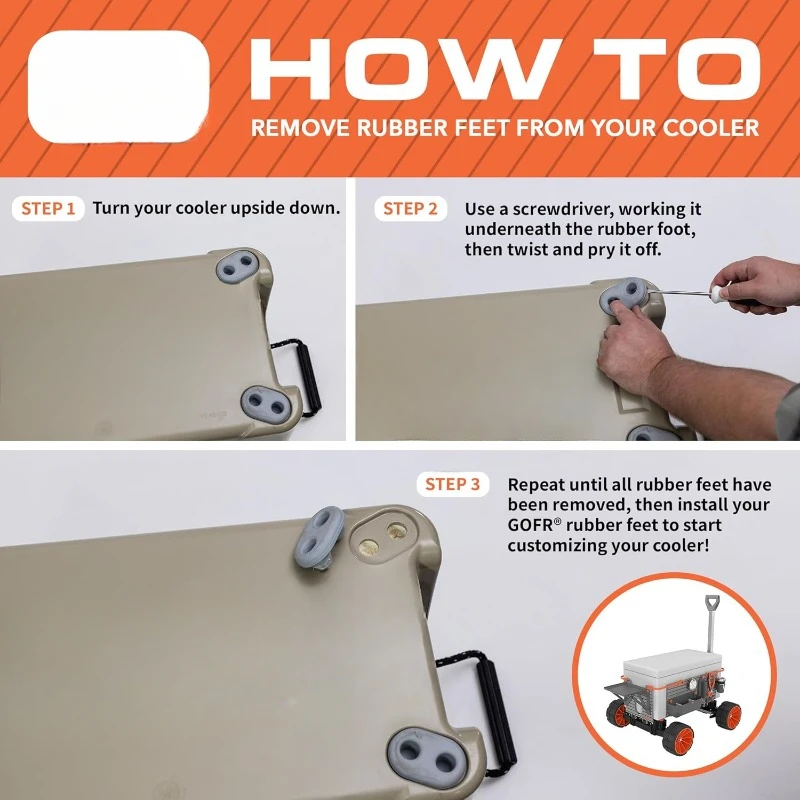 HOW TO

REMOVE RUBBER FEET FROM YOUR COOLER

STEP 1 Turn your cooler upside down.

STEP 2 Use a screwdriver, working it underneath the rubber foot, then twist and pry it off.

STEP 3 Repeat until all rubber feet have been removed, then install your GOFR® rubber feet to start customizing your cooler!