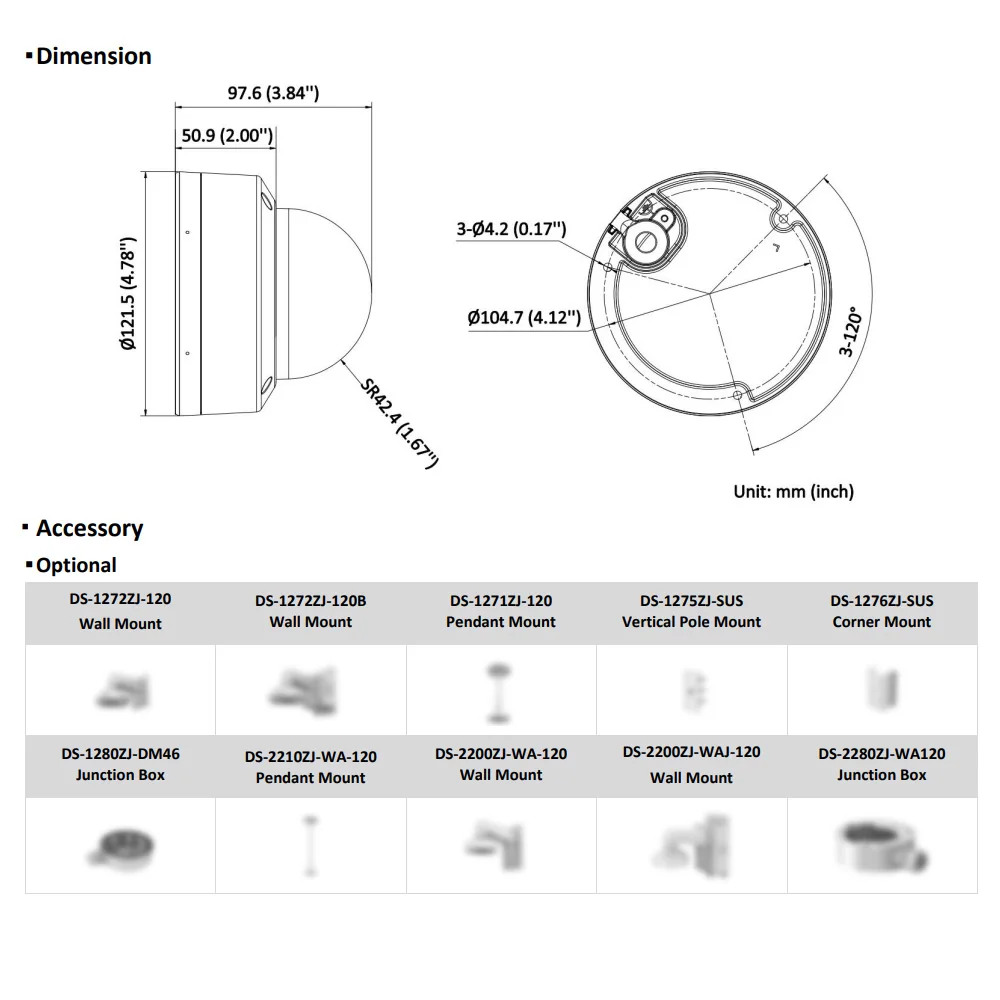 ▪Dimension

97.6 (3.84")

50.9 (2.00")

Ø121.5 (4.78")

SR42.4 (1.67")

3-Ø4.2 (0.17")

Ø104.7 (4.12")

3-120°

Unit: mm (inch)

▪ Accessory

▪Optional

| DS-1272ZJ-120 Wall Mount | DS-1272ZJ-120B Wall Mount | DS-1271ZJ-120 Pendant Mount | DS-1275ZJ-SUS Vertical Pole Mount | DS-1276ZJ-SUS Corner Mount |
|---|---|---|---|---|
| | | | | |
| DS-1280ZJ-DM46 Junction Box | DS-2210ZJ-WA-120 Pendant Mount | DS-2200ZJ-WA-120 Wall Mount | DS-2200ZJ-WAJ-120 Wall Mount | DS-2280ZJ-WA120 Junction Box |
| | | | | |