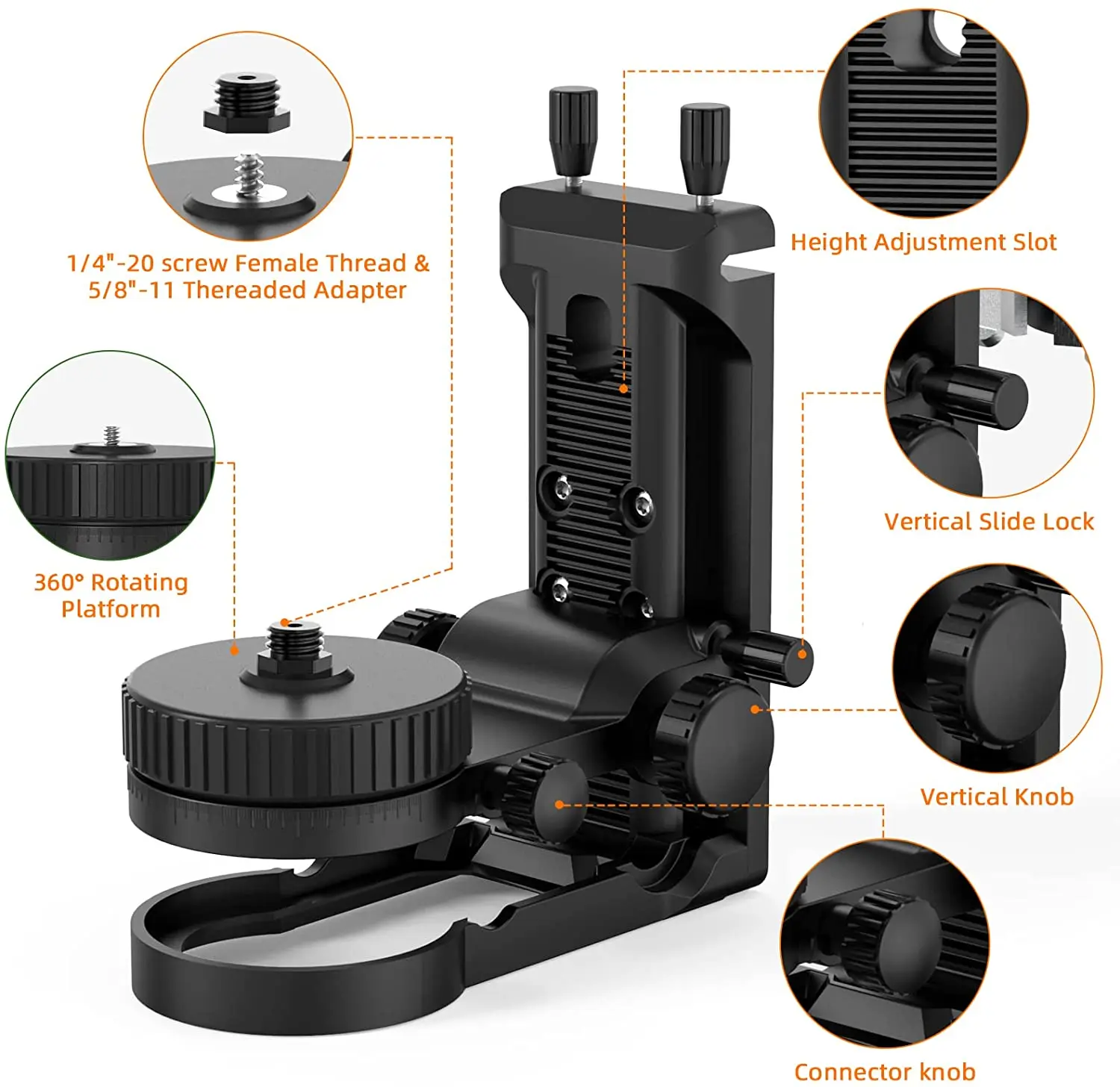 1/4"-20 screw Female Thread &
5/8"-11 Thereaded Adapter

Height Adjustment Slot

360° Rotating Platform

Vertical Slide Lock

Vertical Knob

Connector knob