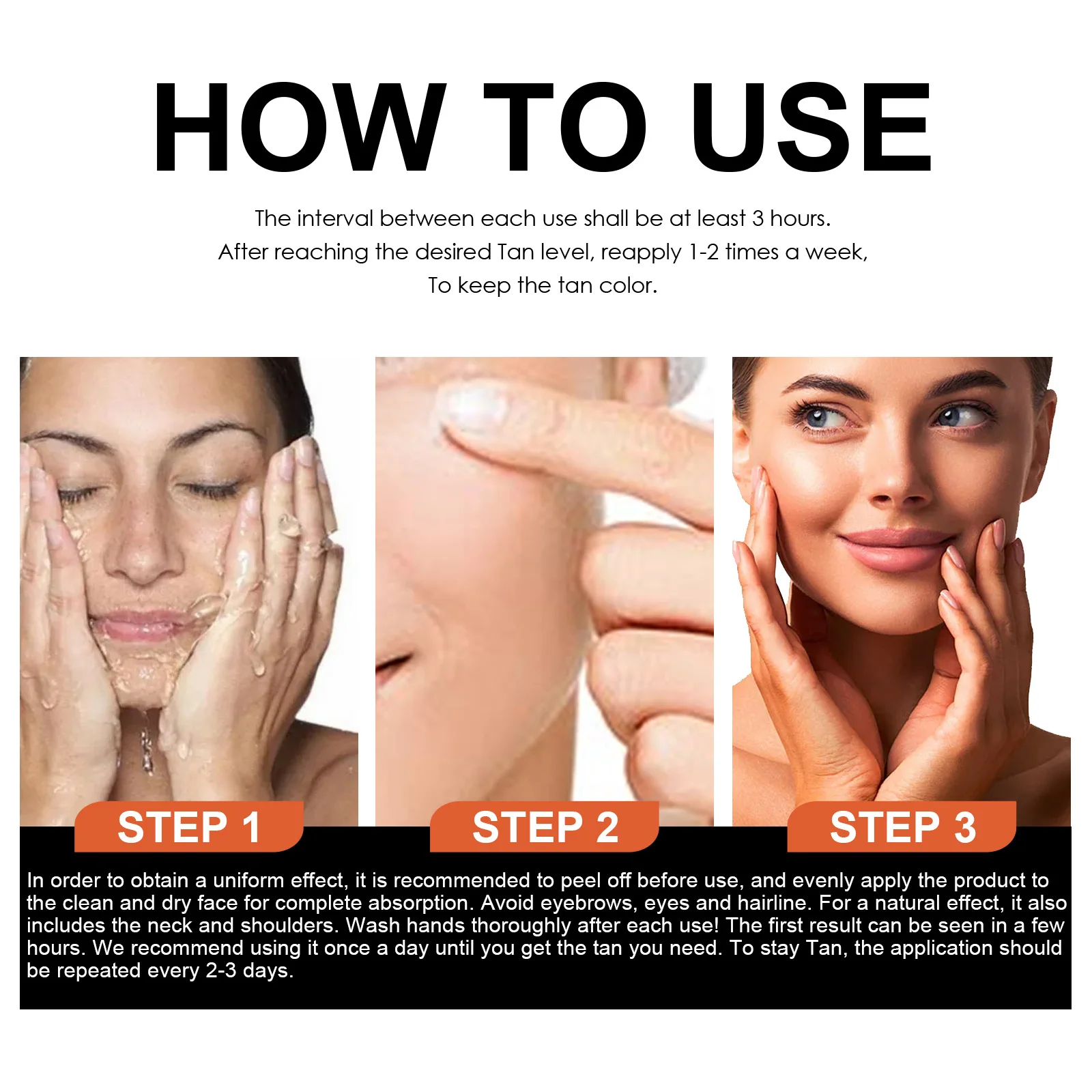 HOW TO USE

The interval between each use shall be at least 3 hours.
After reaching the desired Tan level, reapply 1-2 times a week,
To keep the tan color.

STEP 1

STEP 2

STEP 3

In order to obtain a uniform effect, it is recommended to peel off before use, and evenly apply the product to the clean and dry face for complete absorption. Avoid eyebrows, eyes and hairline. For a natural effect, it also includes the neck and shoulders. Wash hands thoroughly after each use! The first result can be seen in a few hours. We recommend using it once a day until you get the tan you need. To stay Tan, the application should be repeated every 2-3 days.