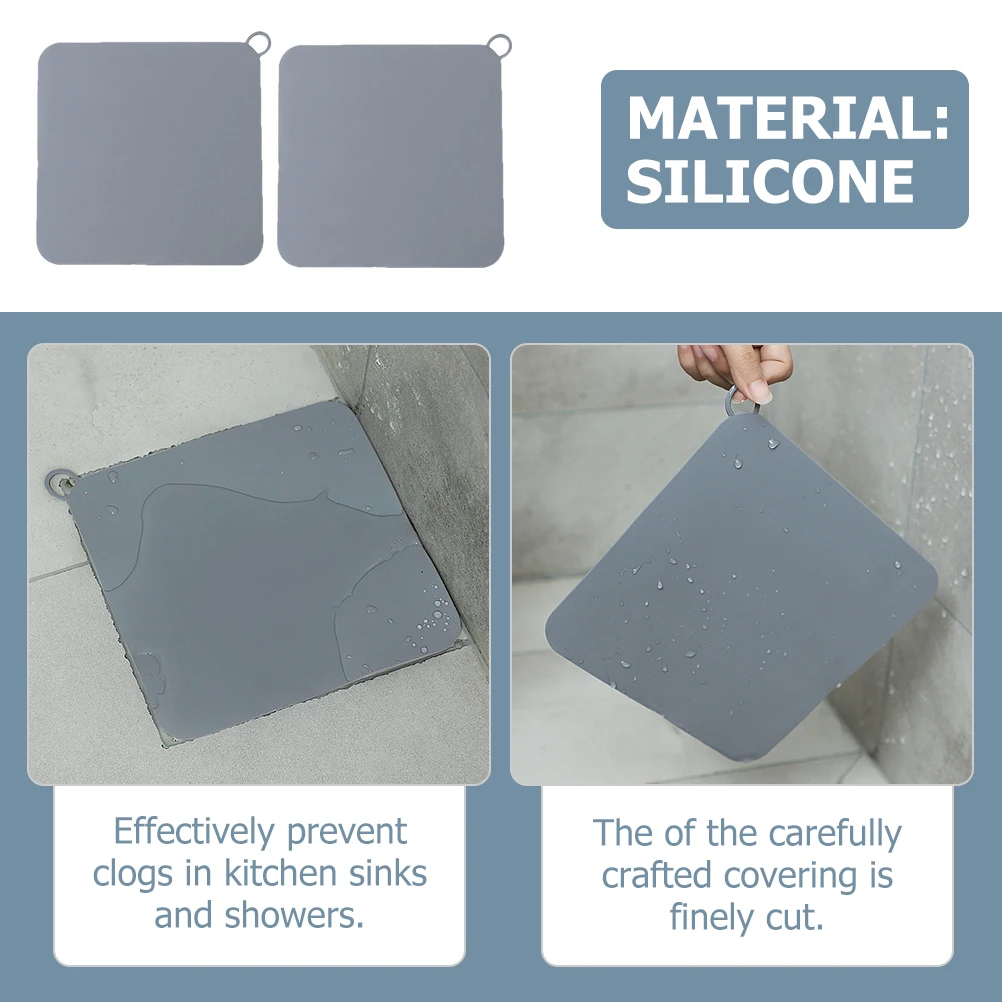 MATERIAL:
SILICONE

Effectively prevent clogs in kitchen sinks and showers.

The of the carefully crafted covering is finely cut.