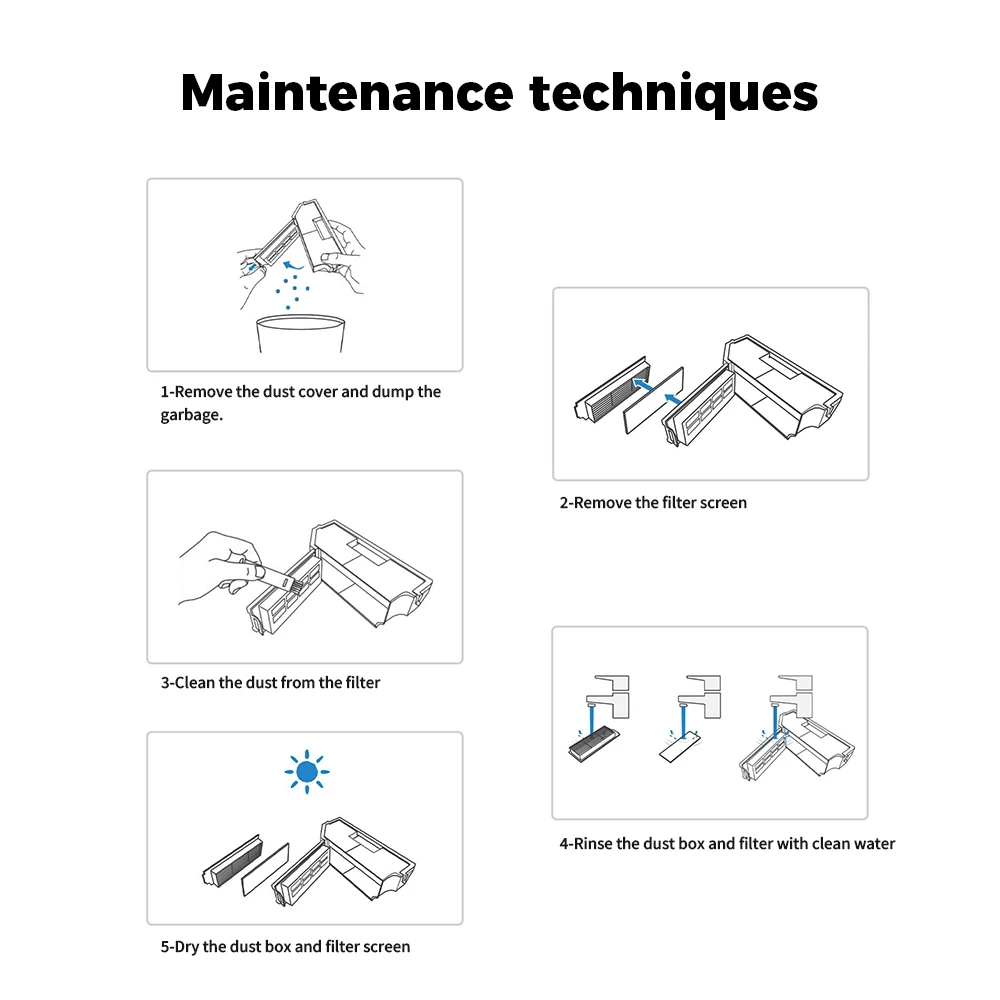 Maintenance techniques

1-Remove the dust cover and dump the garbage.

2-Remove the filter screen

3-Clean the dust from the filter

4-Rinse the dust box and filter with clean water

5-Dry the dust box and filter screen