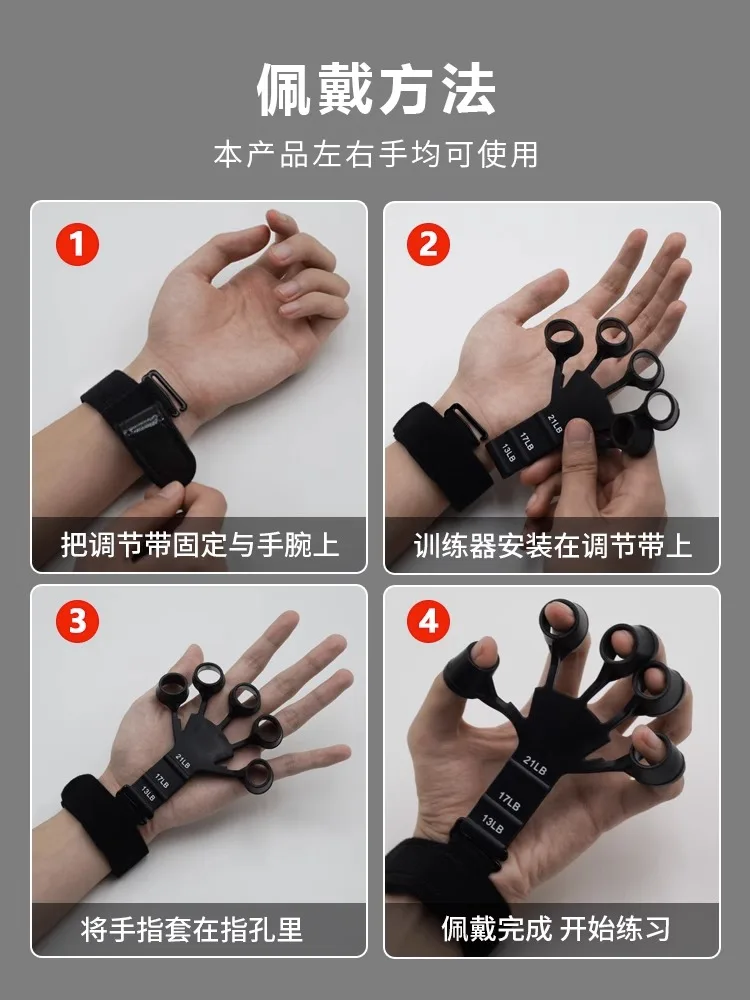 佩戴方法

本产品左右手均可使用

1

把调节带固定与手腕上

2

21LB

17LB

13LB

训练器安装在调节带上

3

21LB

17LB

13LB

将手指套在指孔里

4

21LB

17LB

13LB

佩戴完成 开始练习