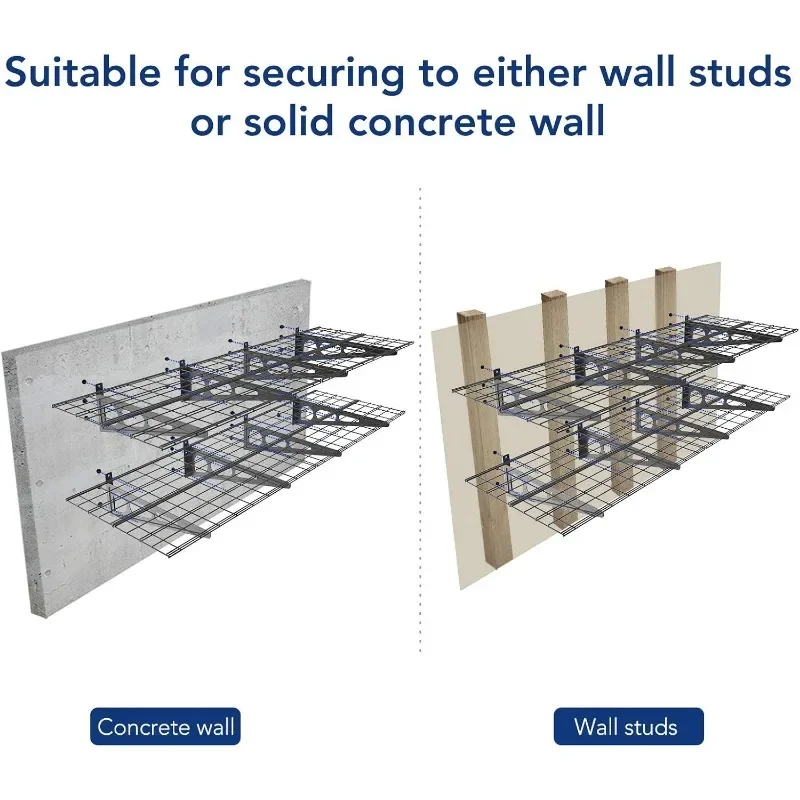 Suitable for securing to either wall studs or solid concrete wall

Concrete wall

Wall studs