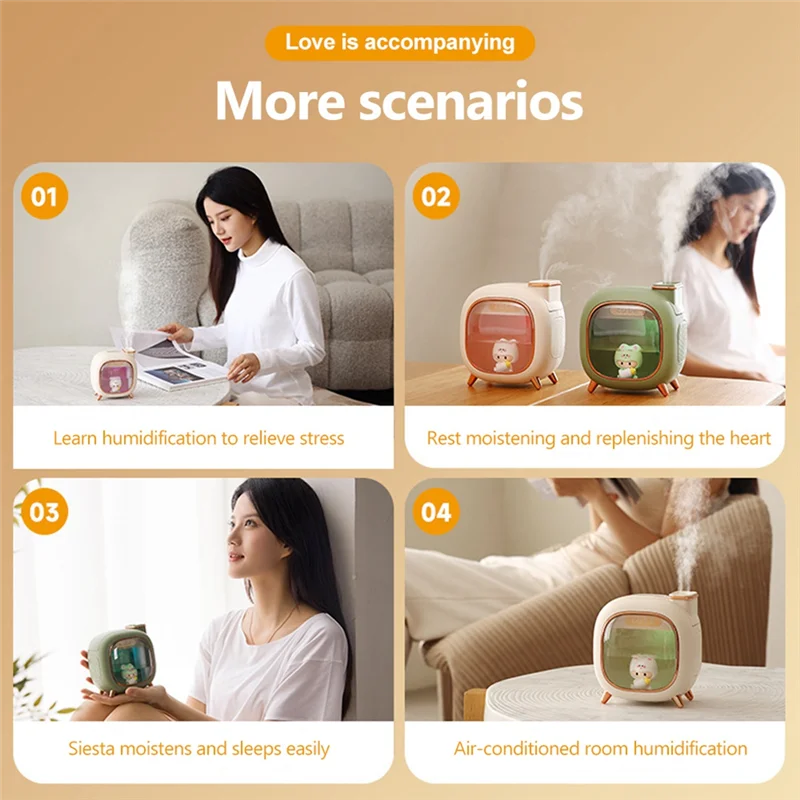 Love is accompanying

More scenarios

01

Learn humidification to relieve stress

02

Rest moistening and replenishing the heart

03

Siesta moistens and sleeps easily

04

Air-conditioned room humidification