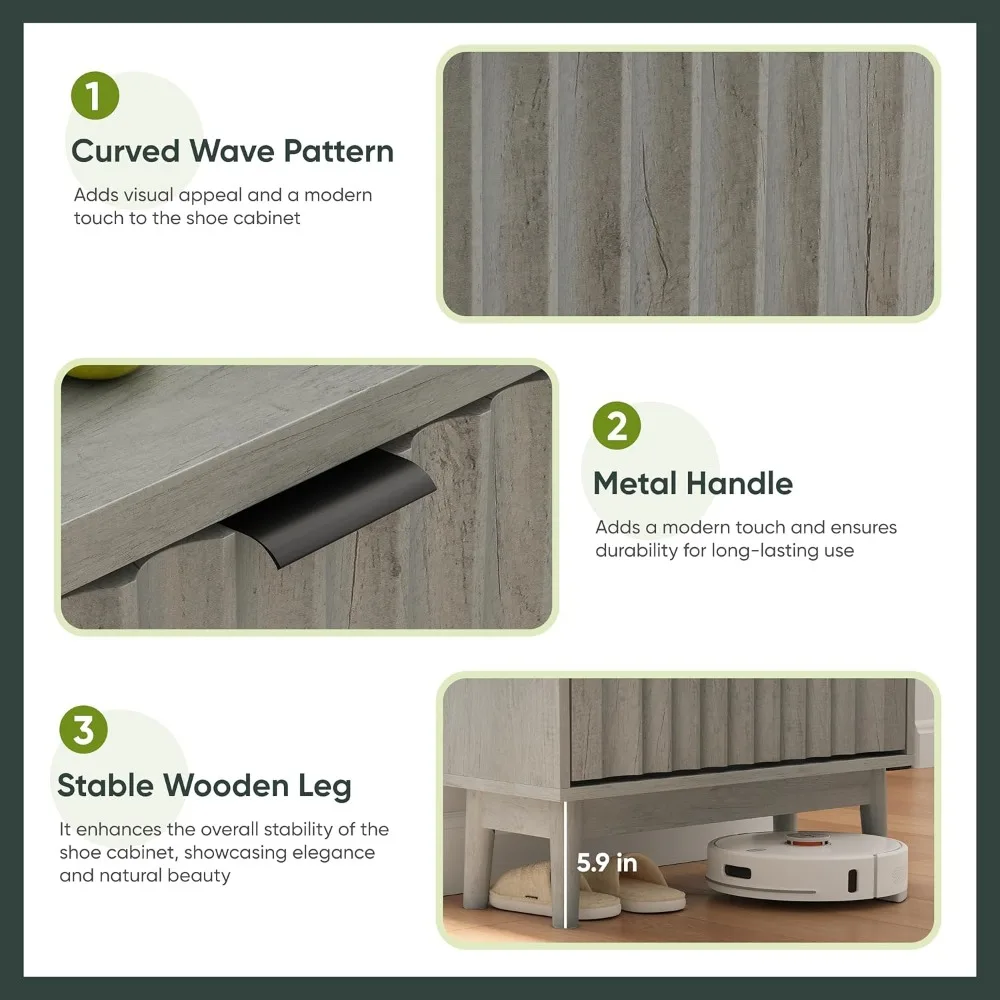 1
Curved Wave Pattern
Adds visual appeal and a modern touch to the shoe cabinet

2
Metal Handle
Adds a modern touch and ensures durability for long-lasting use

3
Stable Wooden Leg
It enhances the overall stability of the shoe cabinet, showcasing elegance and natural beauty

5.9 in