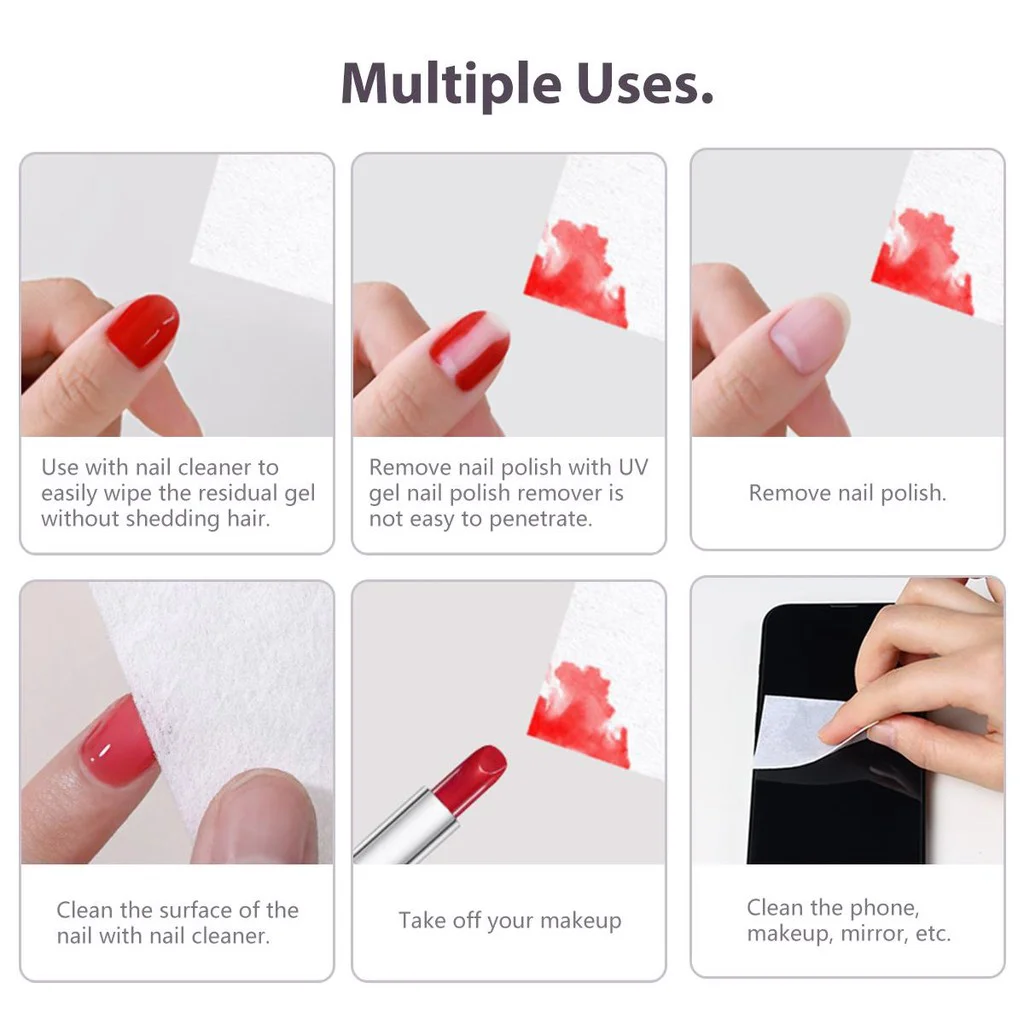 Multiple Uses.

Use with nail cleaner to easily wipe the residual gel without shedding hair.

Remove nail polish with UV gel nail polish remover is not easy to penetrate.

Remove nail polish.

Clean the surface of the nail with nail cleaner.

Take off your makeup

Clean the phone, makeup, mirror, etc.