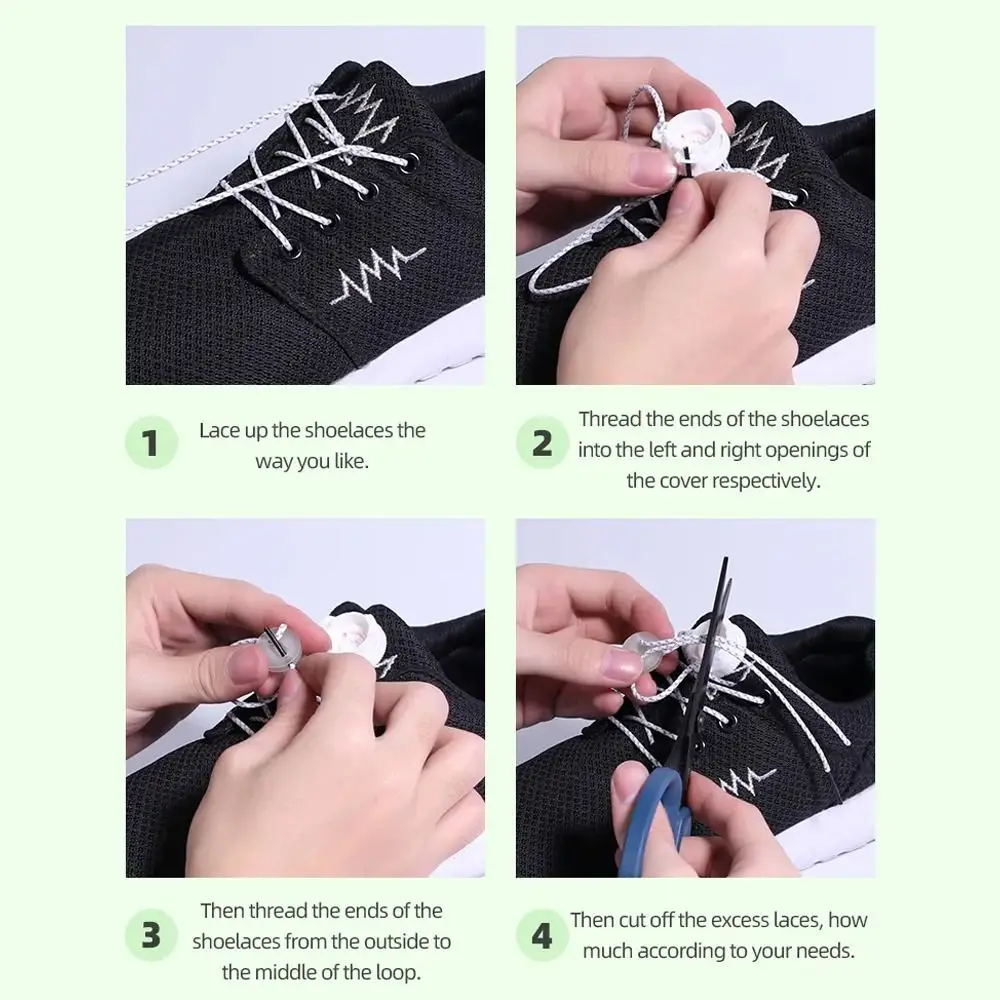 1 Lace up the shoelaces the way you like.

2 Thread the ends of the shoelaces into the left and right openings of the cover respectively.

3 Then thread the ends of the shoelaces from the outside to the middle of the loop.

4 Then cut off the excess laces, how much according to your needs.