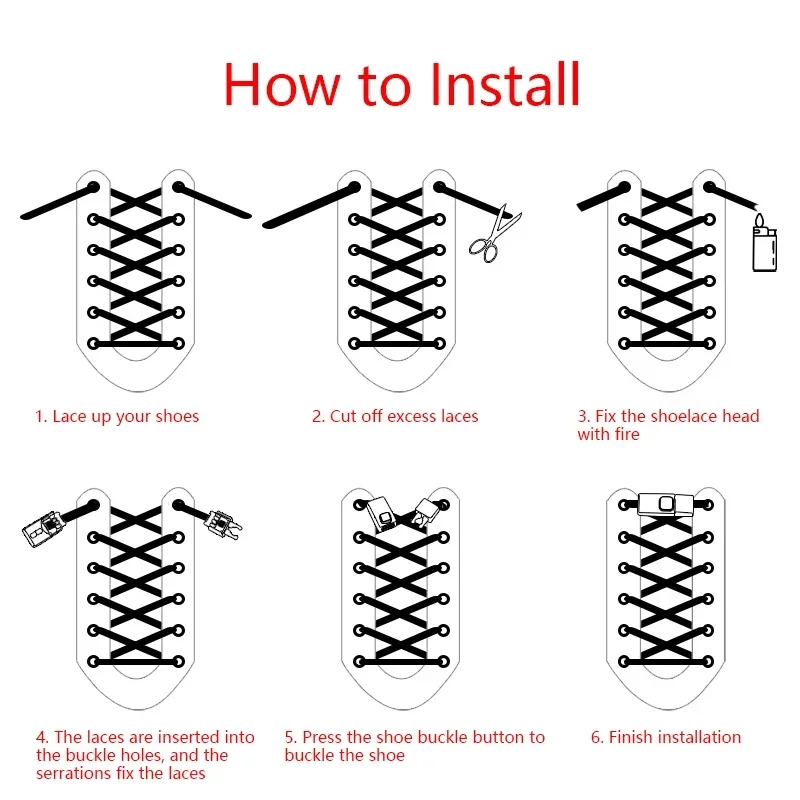 How to Install

1. Lace up your shoes

2. Cut off excess laces

3. Fix the shoelace head with fire

4. The laces are inserted into the buckle holes, and the serrations fix the laces

5. Press the shoe buckle button to buckle the shoe

6. Finish installation